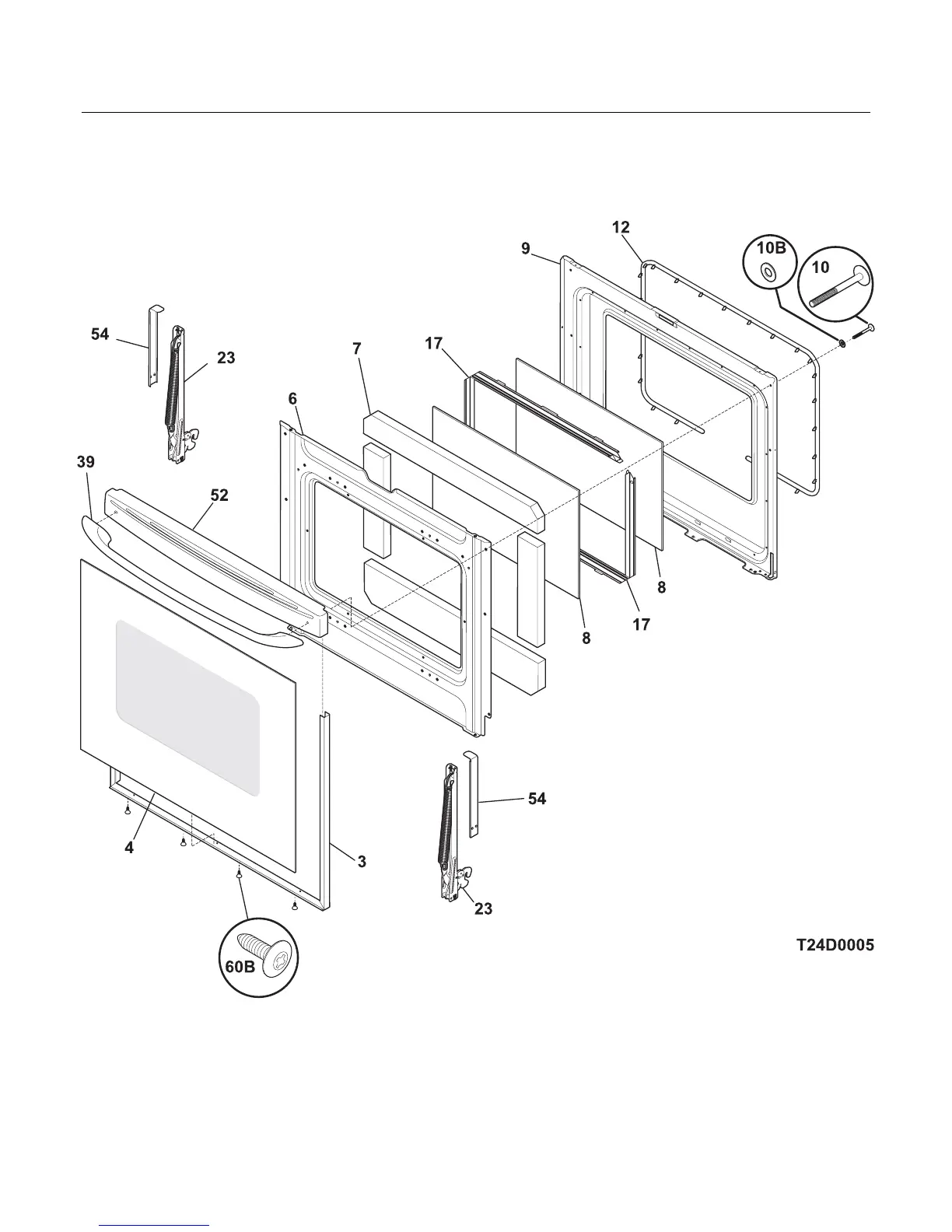 12
9
10B
10
54
23
7
17
6
39
52
8
17
8
54
4
3
23
60B
T24D0005