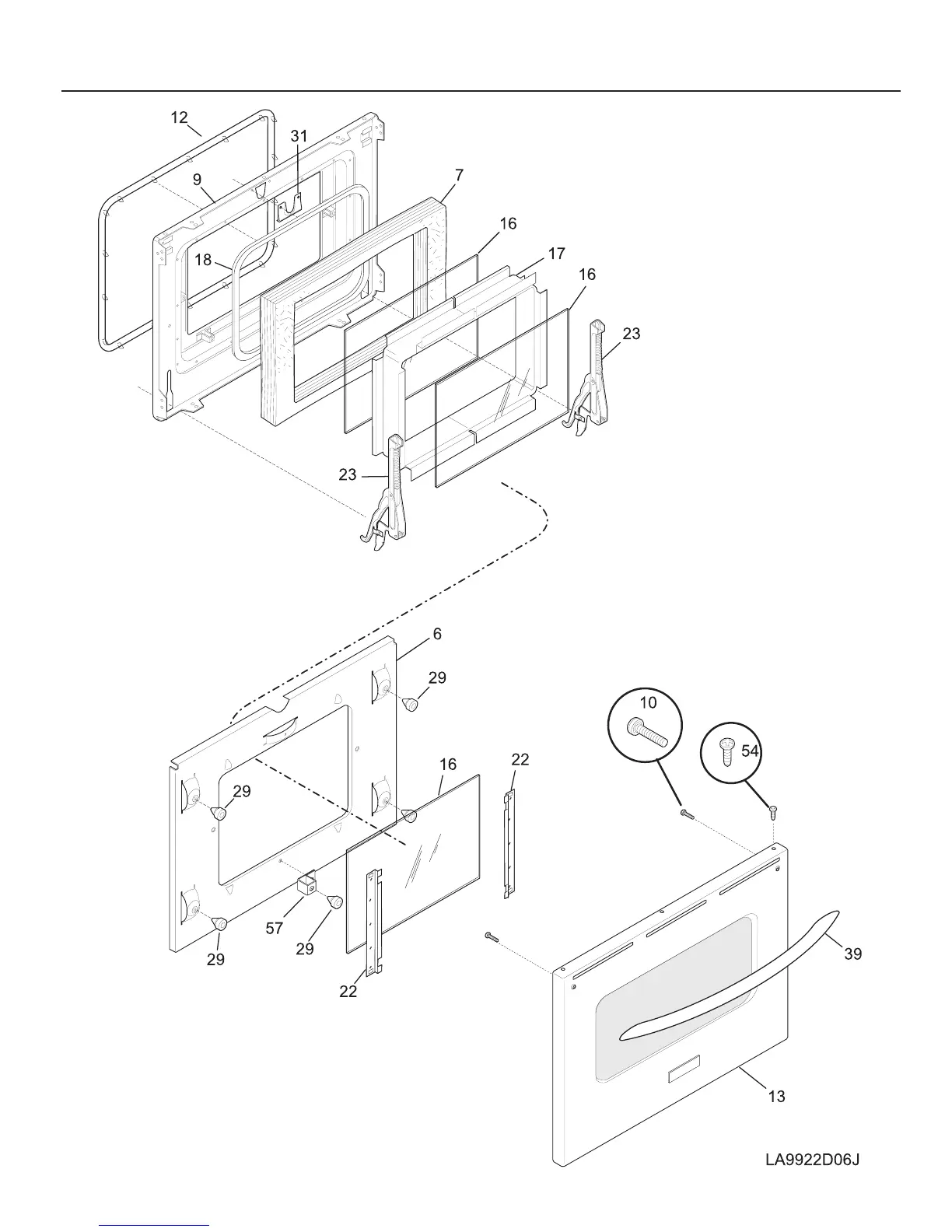 12
31
9
7
16
18
17
16
23
23
6
29
10
54
22
16
29
57
29
29
22
39
13
LA9922D06J