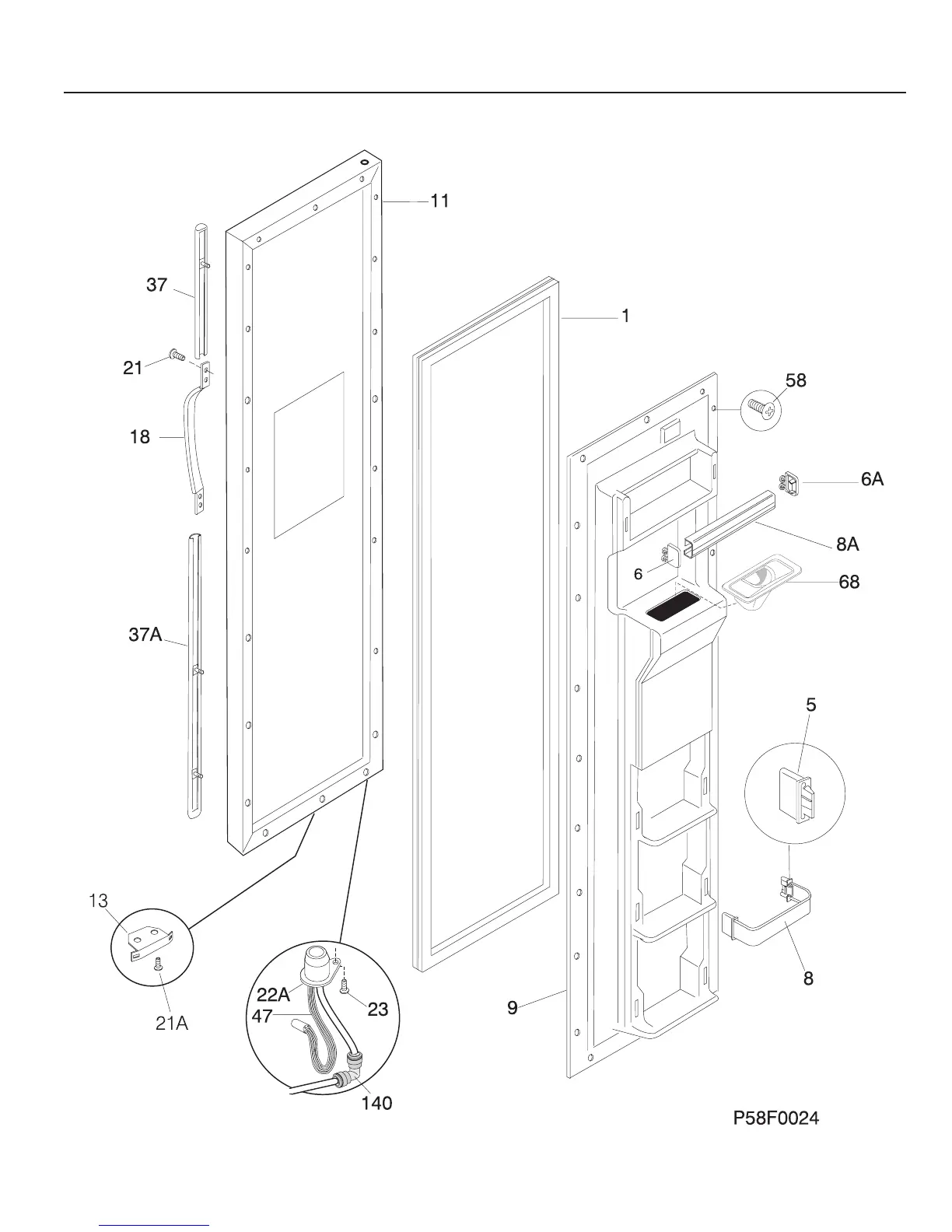 11
37
1
21
58
18
6A
8A
6
68
37A
5
13
8
22A
23
47
9
21A
140
P58F0024