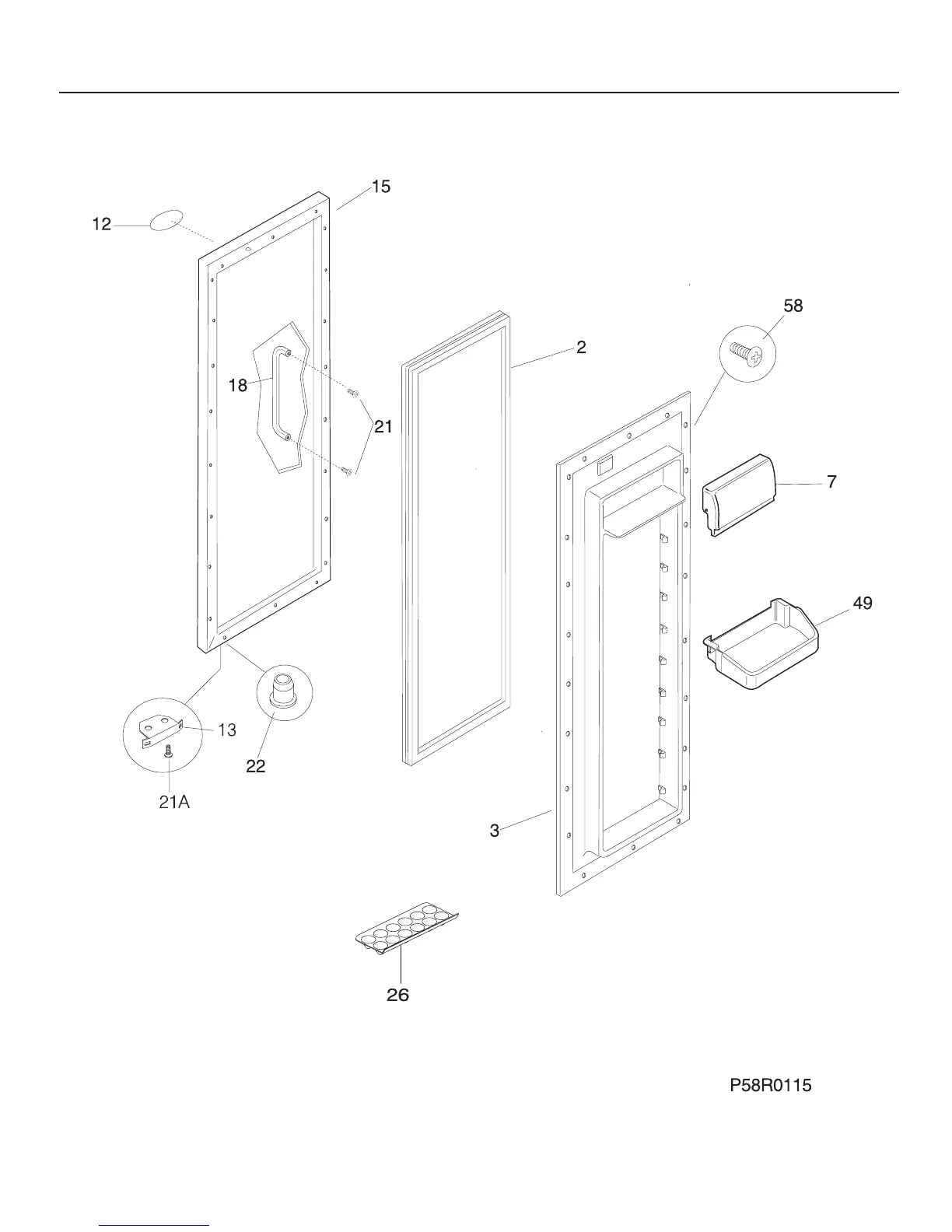 15
12
58
2
18
21
7
49
13
22
21A
3
26
P58R0115