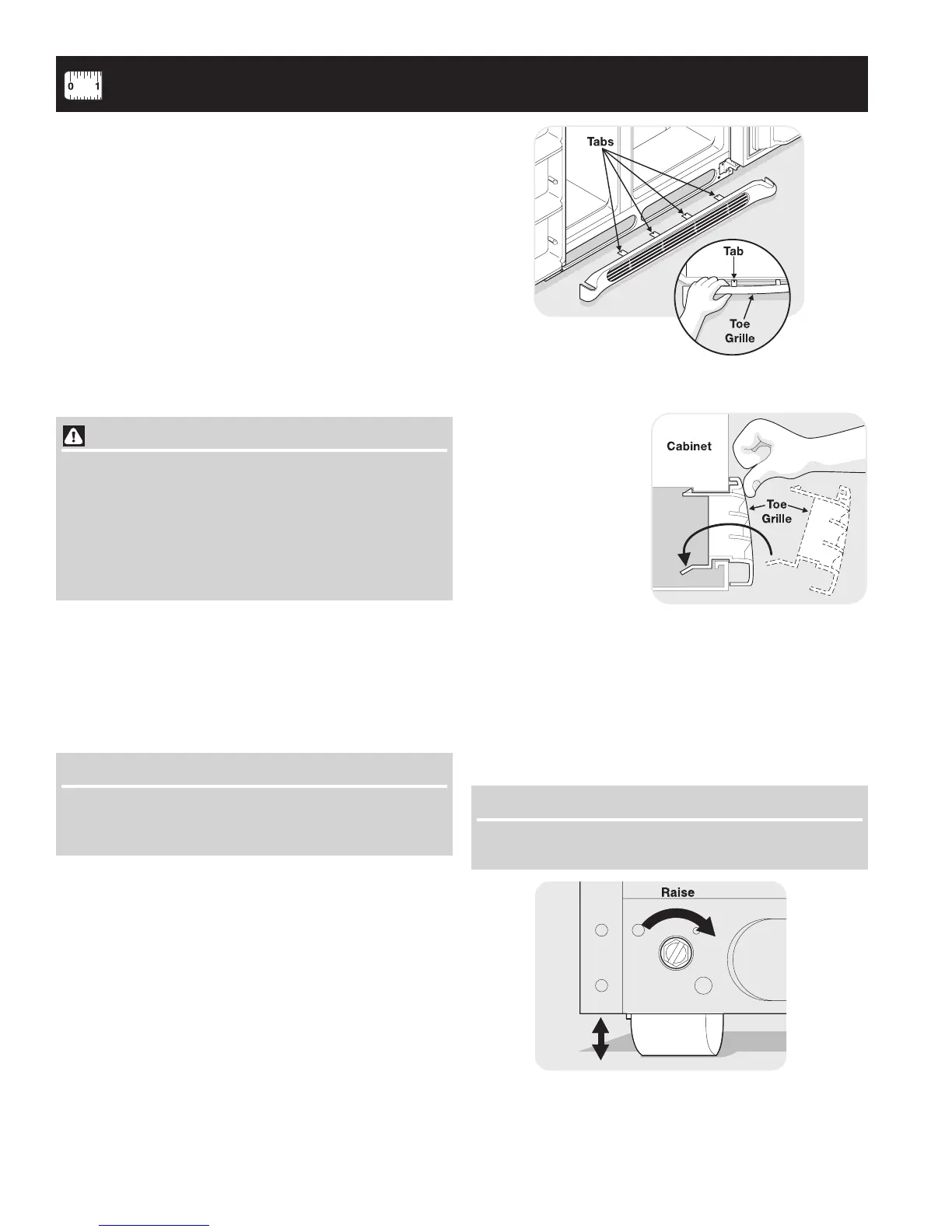 0 1

Tabs

Tab

Toe Grille

Cabinet

Toe Grille

Raise