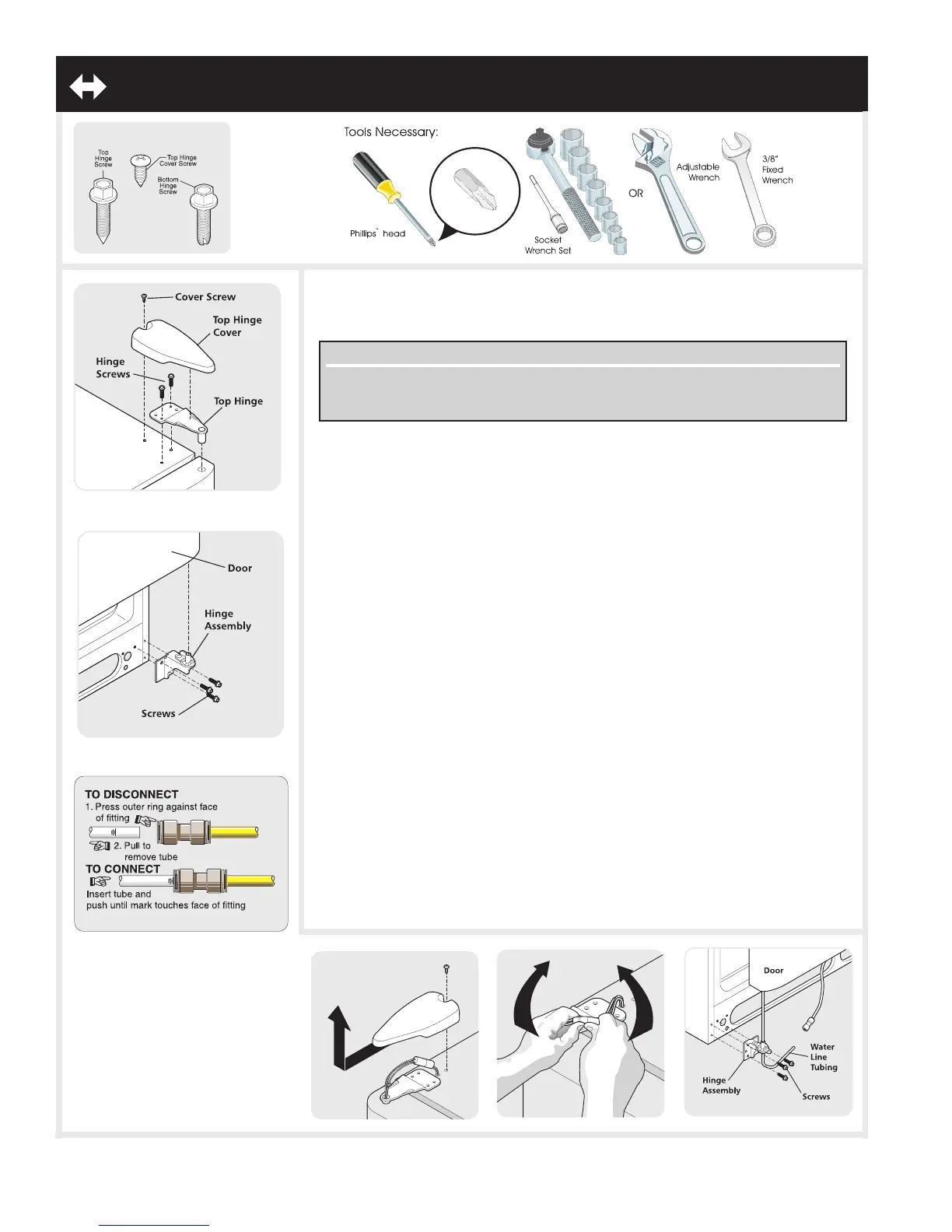 Top Hinge Screw

Top Hinge Cover Screw

Bottom Hinge Screw

Tools Necessary:

Phillips™ head

Socket Wrench Set

OR

Adjustable Wrench

3/8" Fixed Wrench

Cover Screw

Top Hinge Cover

Hinge Screws

Top Hinge

Door

Hinge Assembly

Screws

TO DISCONNECT
1. Press outer ring against face of fitting
2. Pull to remove tube
TO CONNECT
Insert tube and push until mark touches face of fitting

Door

Water Line Tubing

Hinge Assembly

Screws