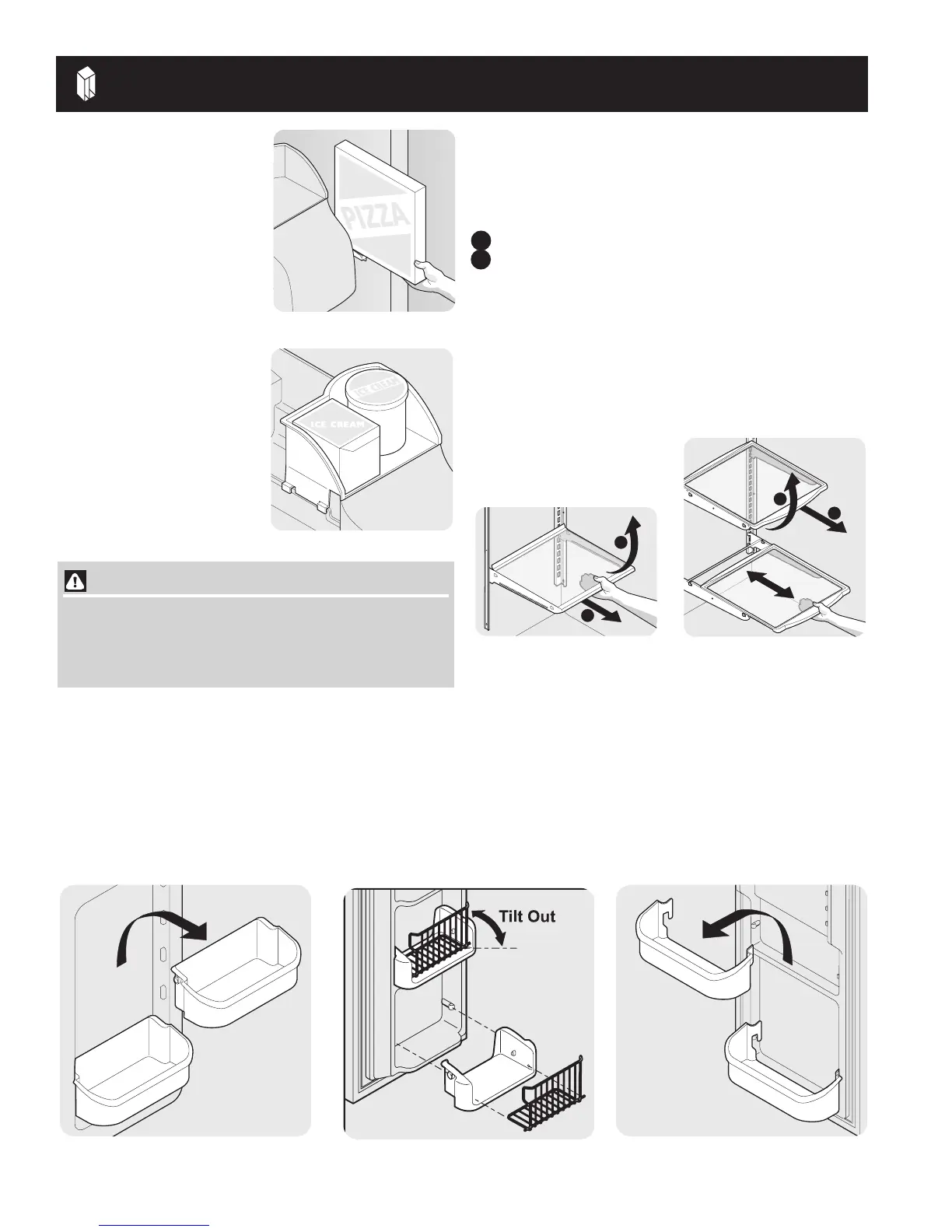 PIZZA

ICE CREAM

ICE CREAM

Tilt Out