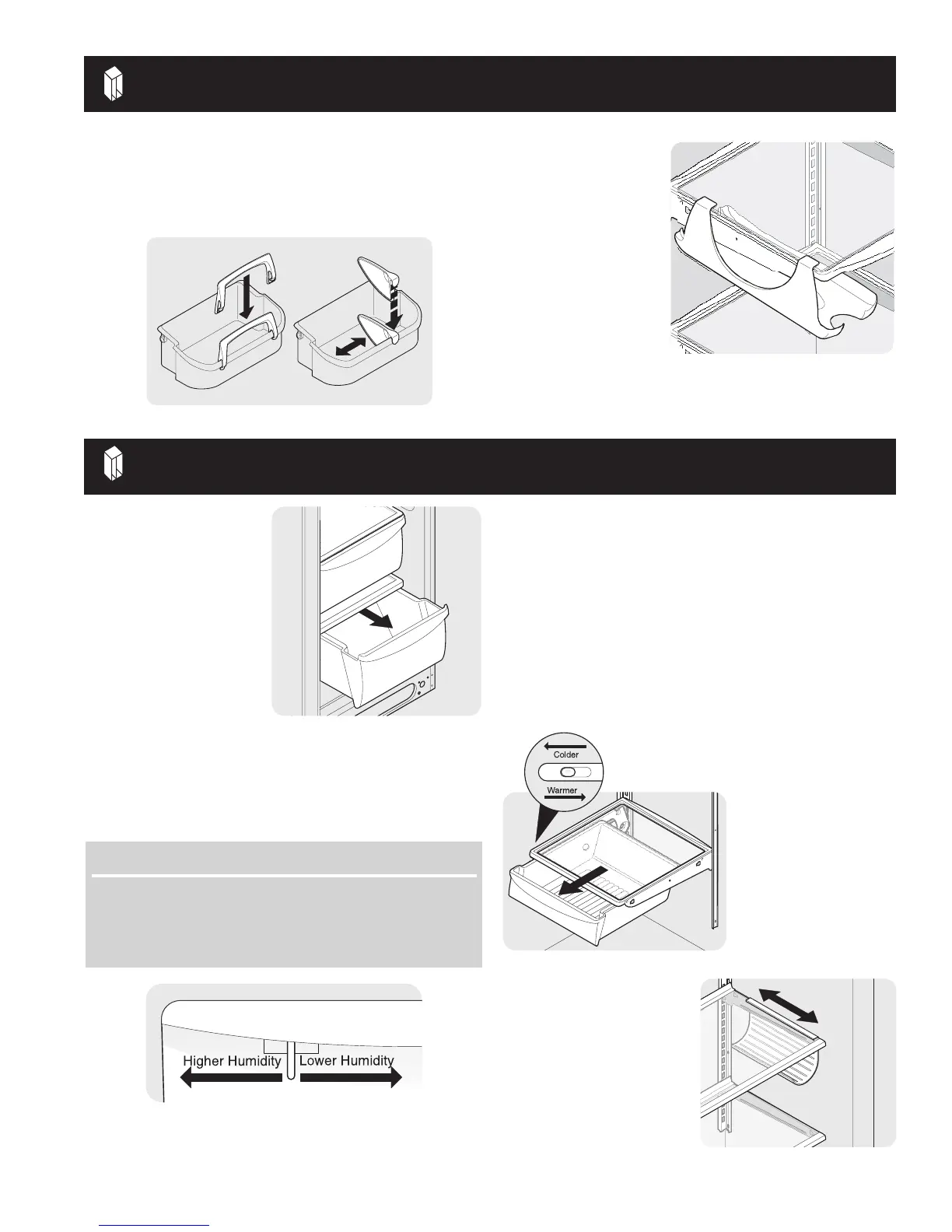 Colder

Warmer

Higher Humidity

Lower Humidity