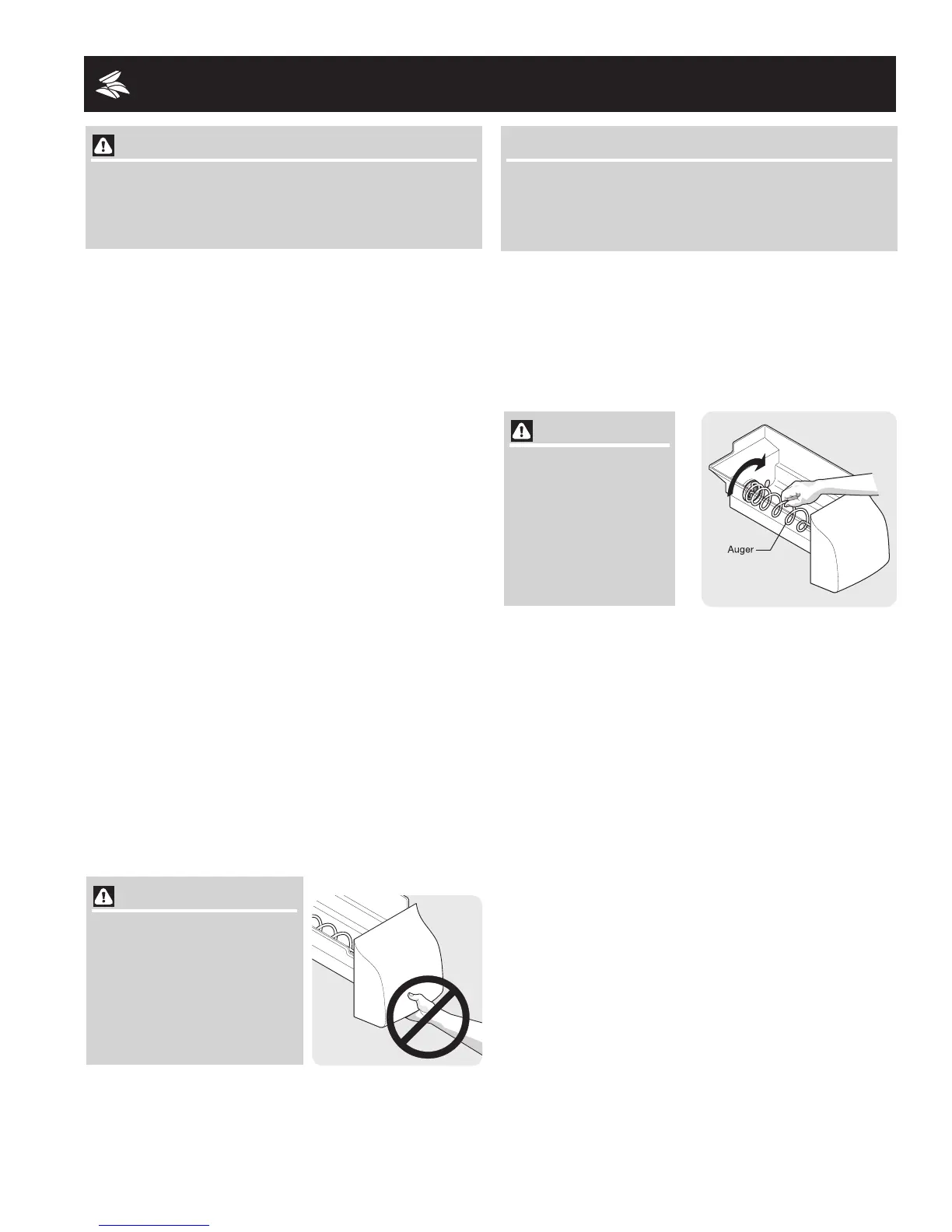 Auger