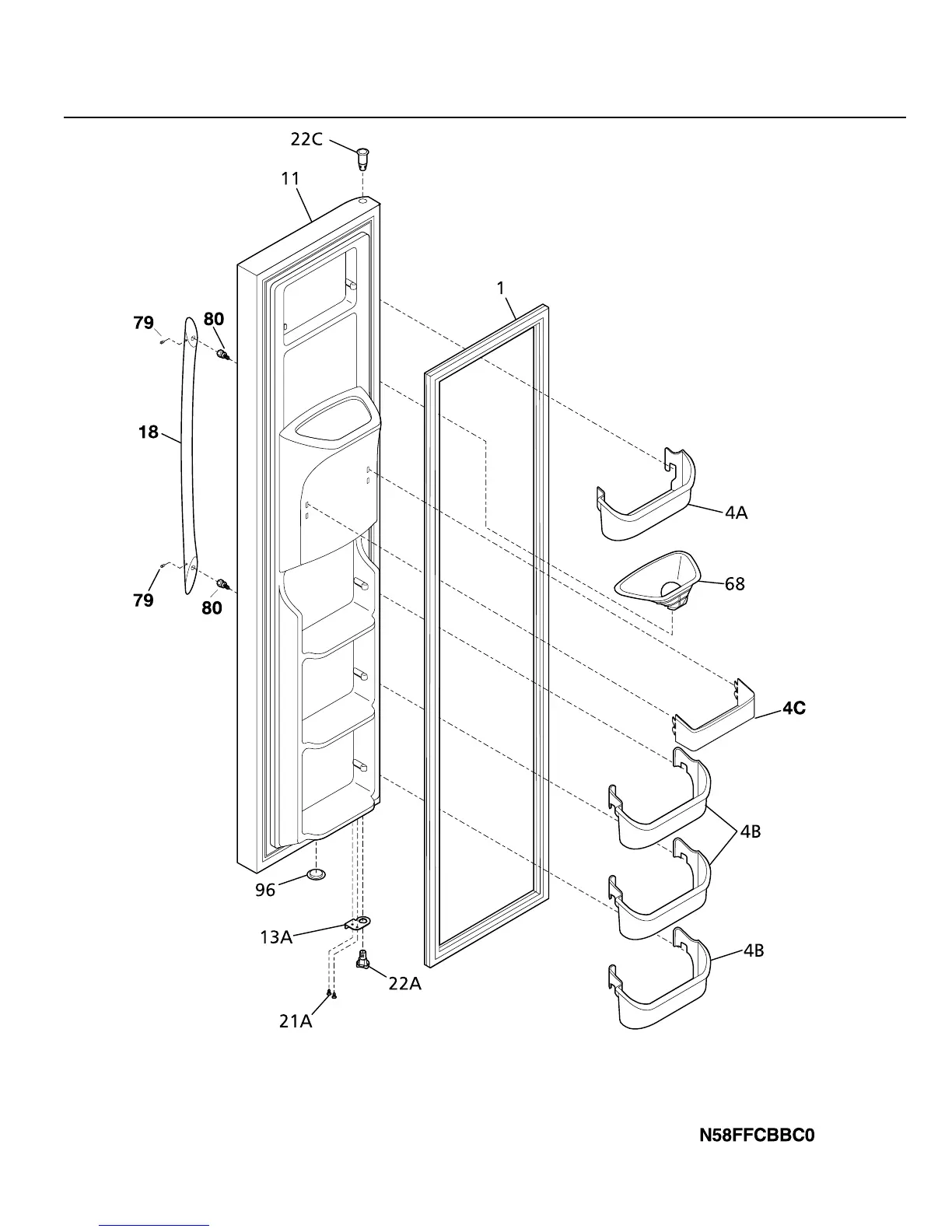 22C

11

1

79

80

18

4A

68

79

80

4C

4B

96

13A

4B

22A

21A

N58FFCBBC0