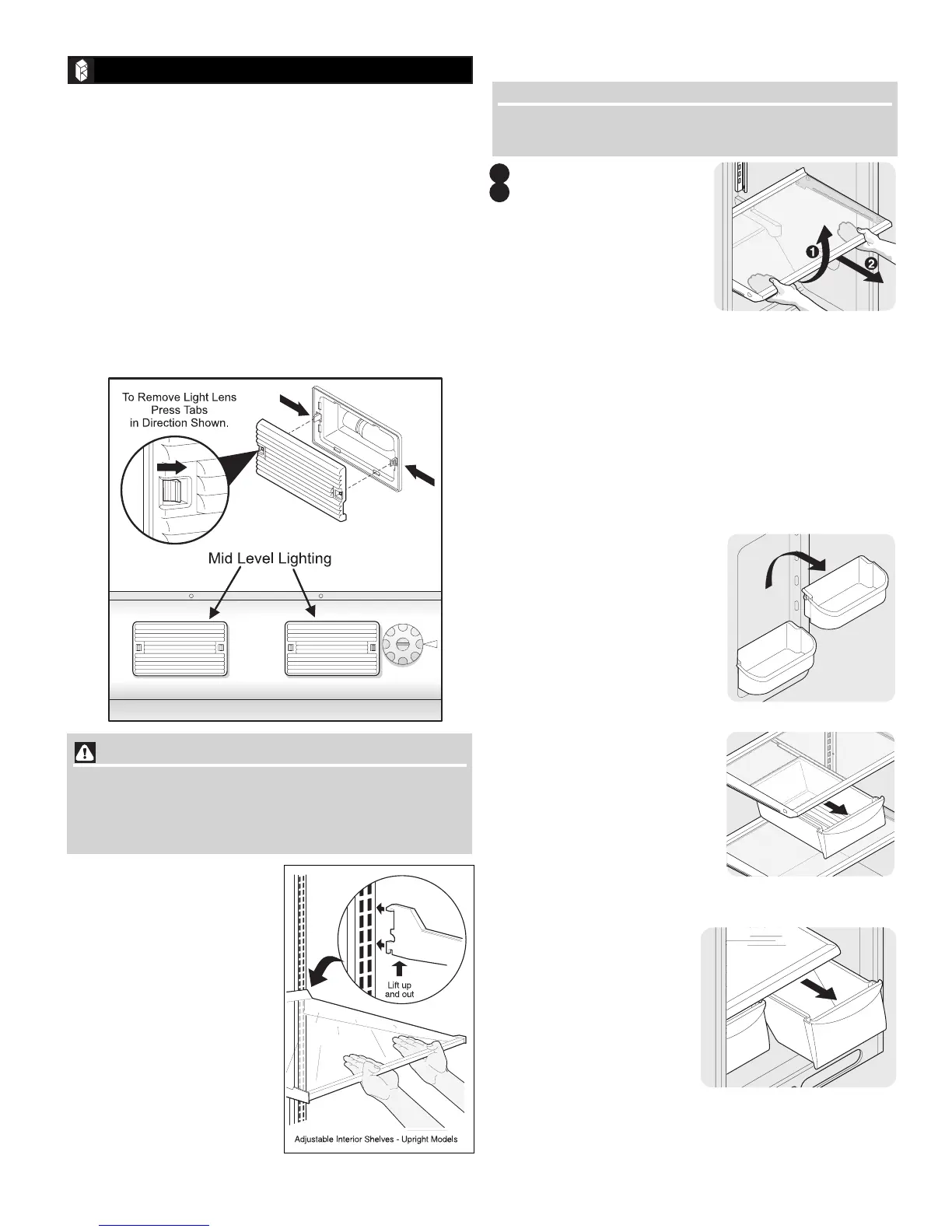 To Remove Light Lens Press Tabs in Direction Shown.

Mid Level Lighting

Lift up and out

Adjustable Interior Shelves - Upright Models