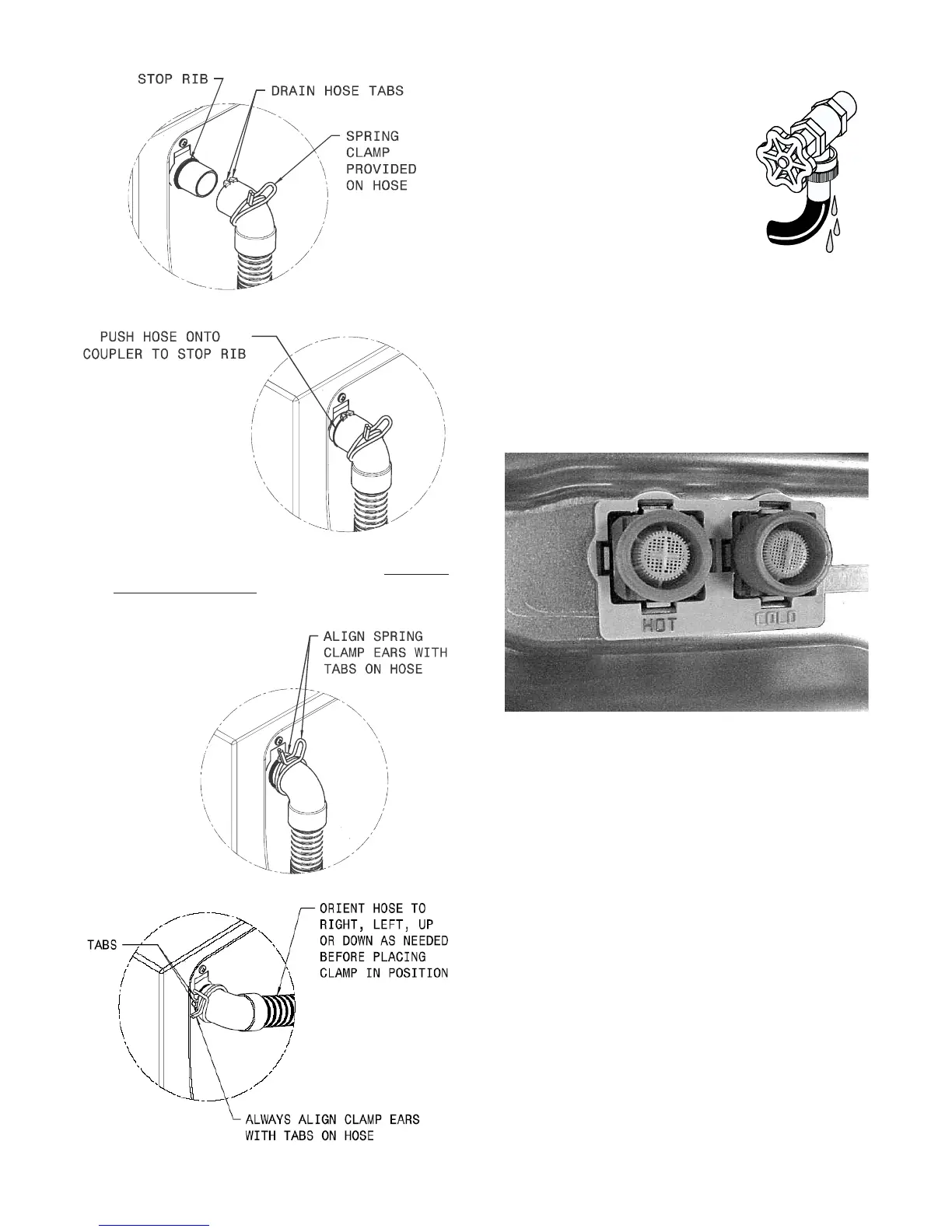 STOP RIB

DRAIN HOSE TABS

SPRING CLAMP PROVIDED ON HOSE

PUSH HOSE ONTO COUPLER TO STOP RIB

ALIGN SPRING CLAMP EARS WITH TABS ON HOSE

TABS

ORIENT HOSE TO RIGHT, LEFT, UP OR DOWN AS NEEDED BEFORE PLACING CLAMP IN POSITION

ALWAYS ALIGN CLAMP EARS WITH TABS ON HOSE

HOT

COLD