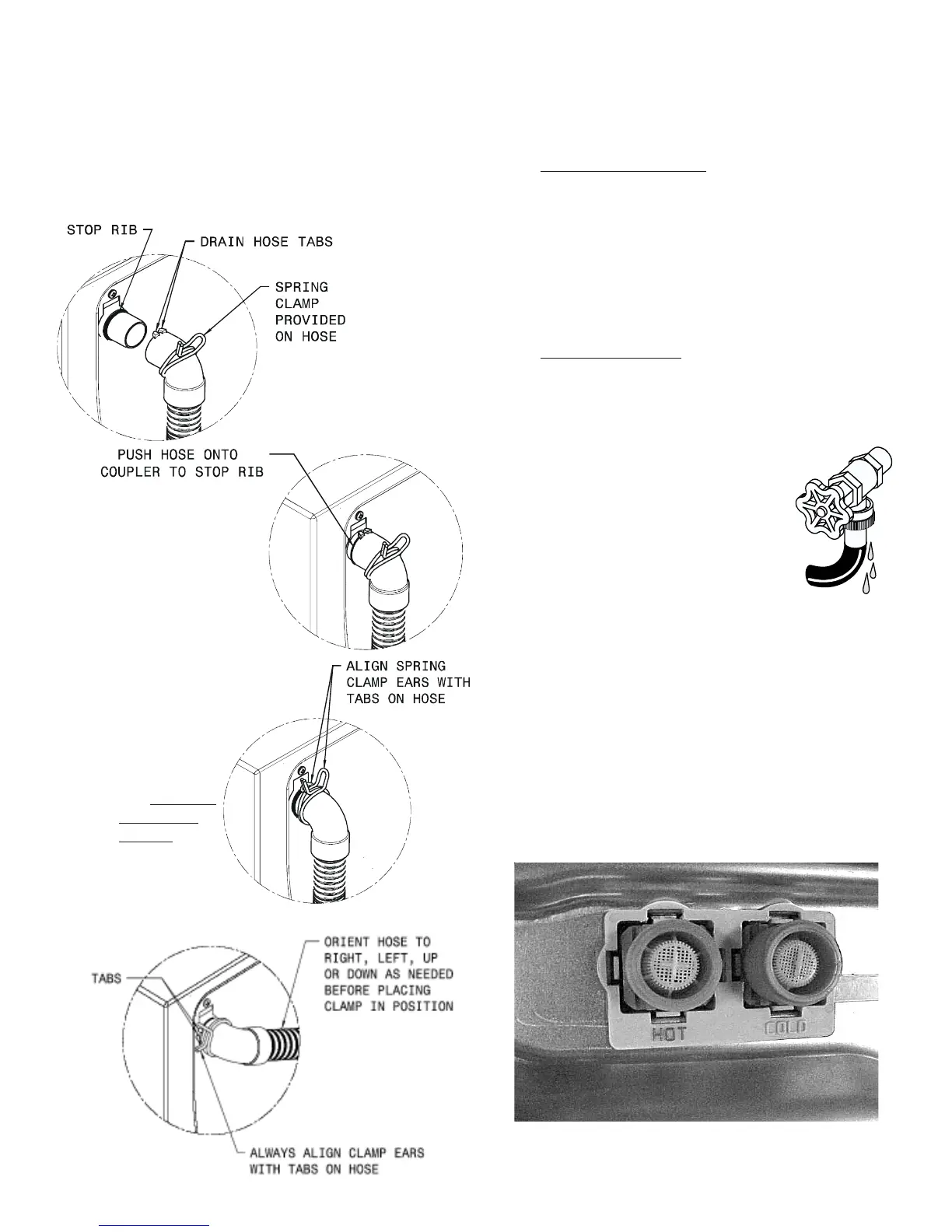 STOP RIB

DRAIN HOSE TABS

SPRING CLAMP PROVIDED ON HOSE

PUSH HOSE ONTO COUPLER TO STOP RIB

ALIGN SPRING CLAMP EARS WITH TABS ON HOSE

TABS

ORIENT HOSE TO RIGHT, LEFT, UP OR DOWN AS NEEDED BEFORE PLACING CLAMP IN POSITION

ALWAYS ALIGN CLAMP EARS WITH TABS ON HOSE

HOT

COLD