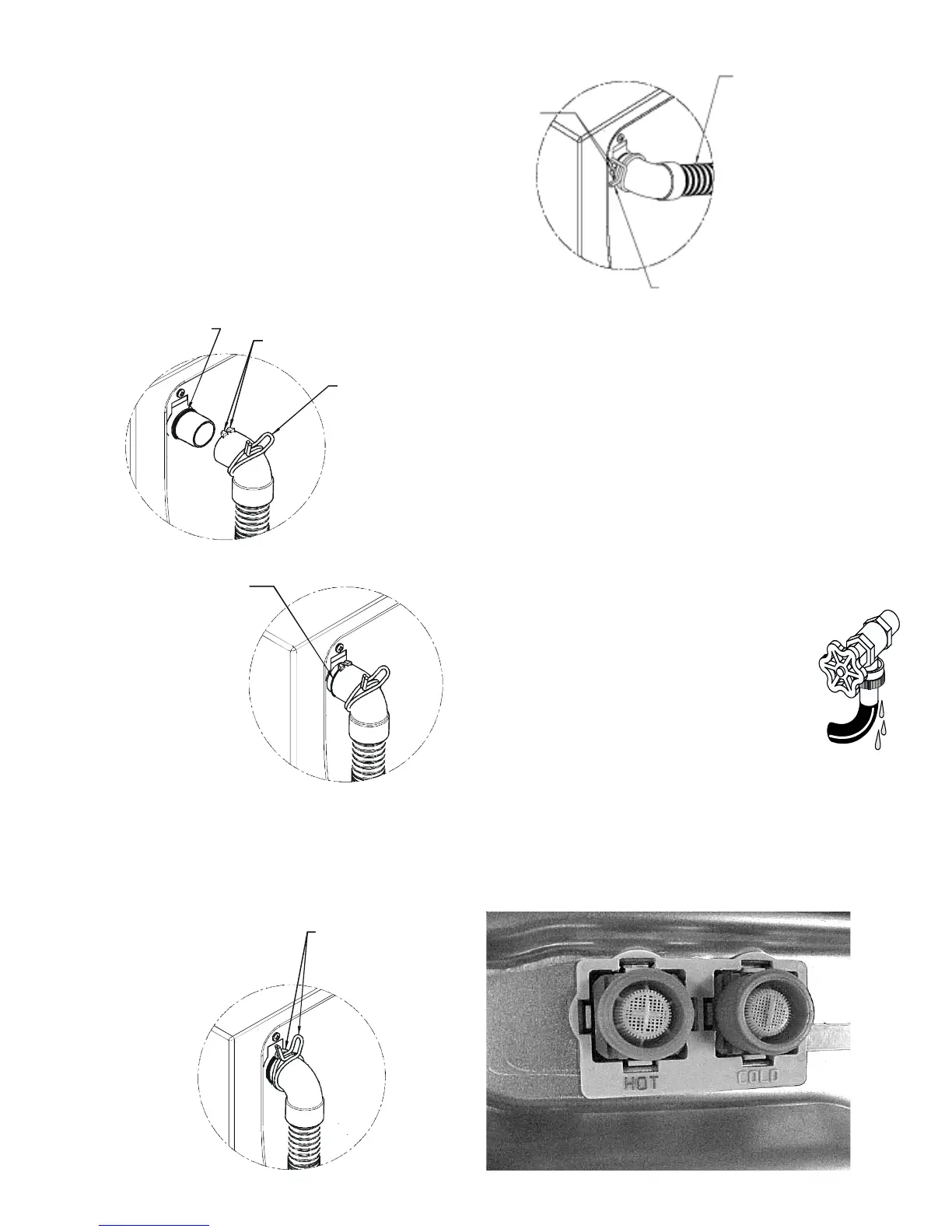 HOT

COLD