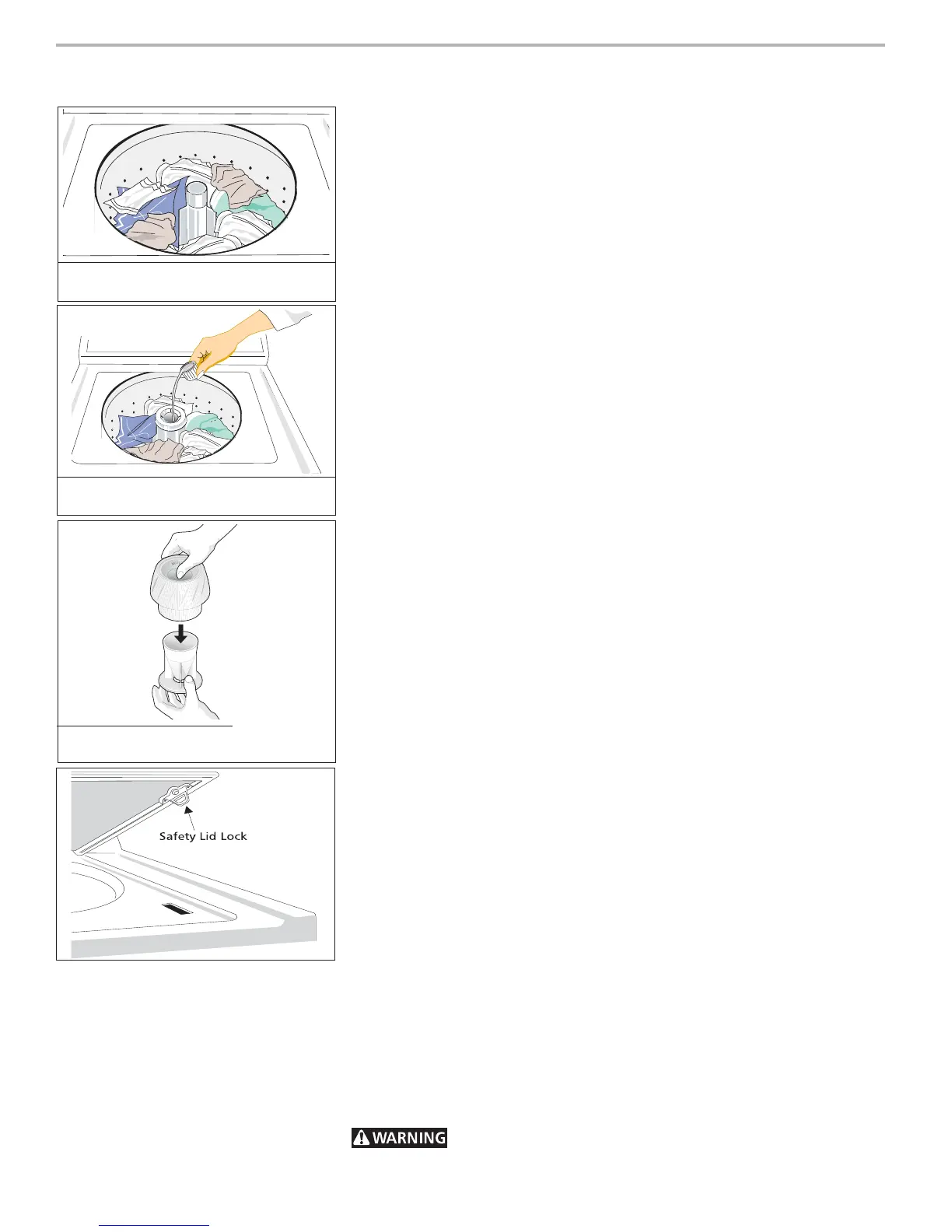 Safety Lid Lock

WARNING