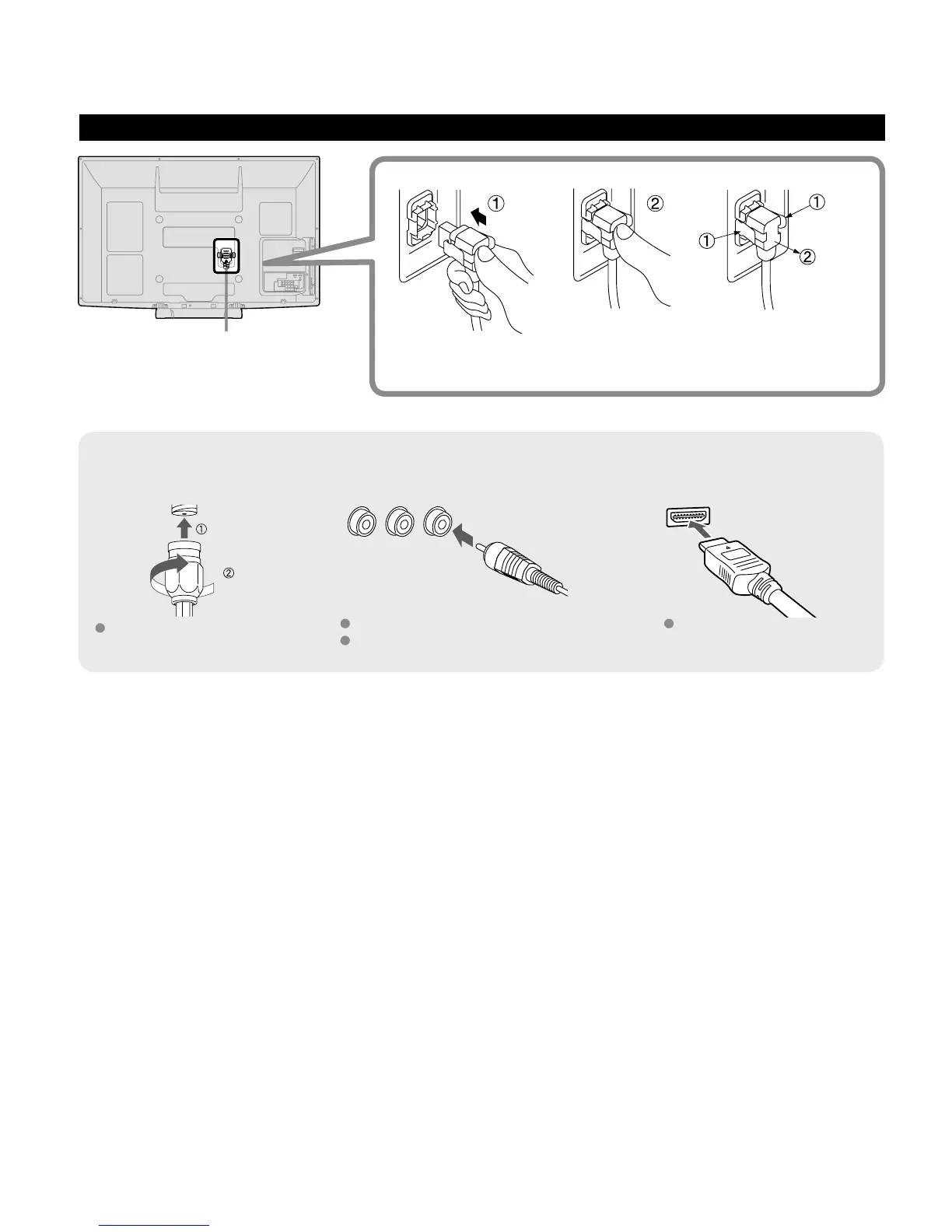 ①

②

①

①

②

①

②