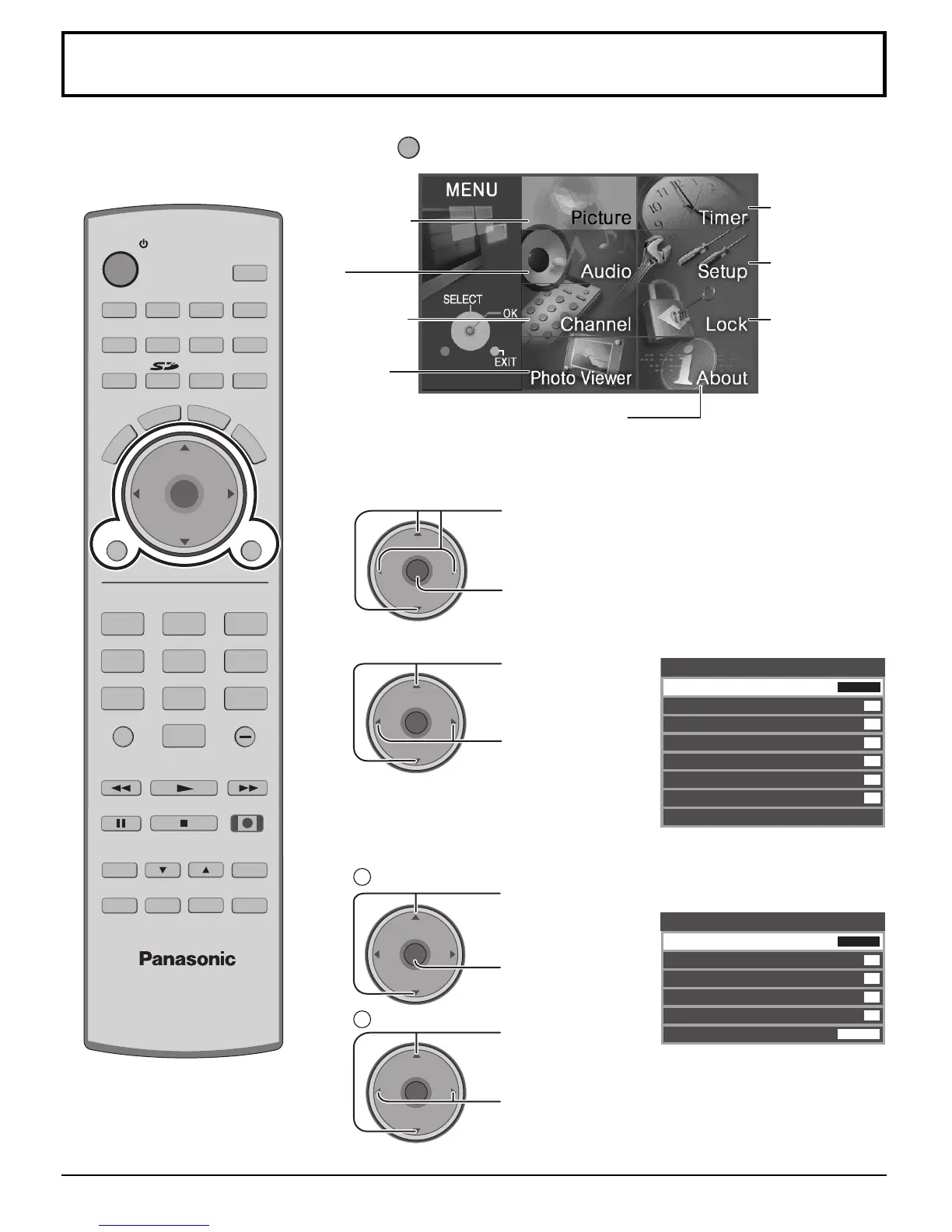 MENU

Picture

Timer

Audio

Setup

SELECT

OK

Channel

Lock

EXIT

Photo Viewer

About

Panasonic