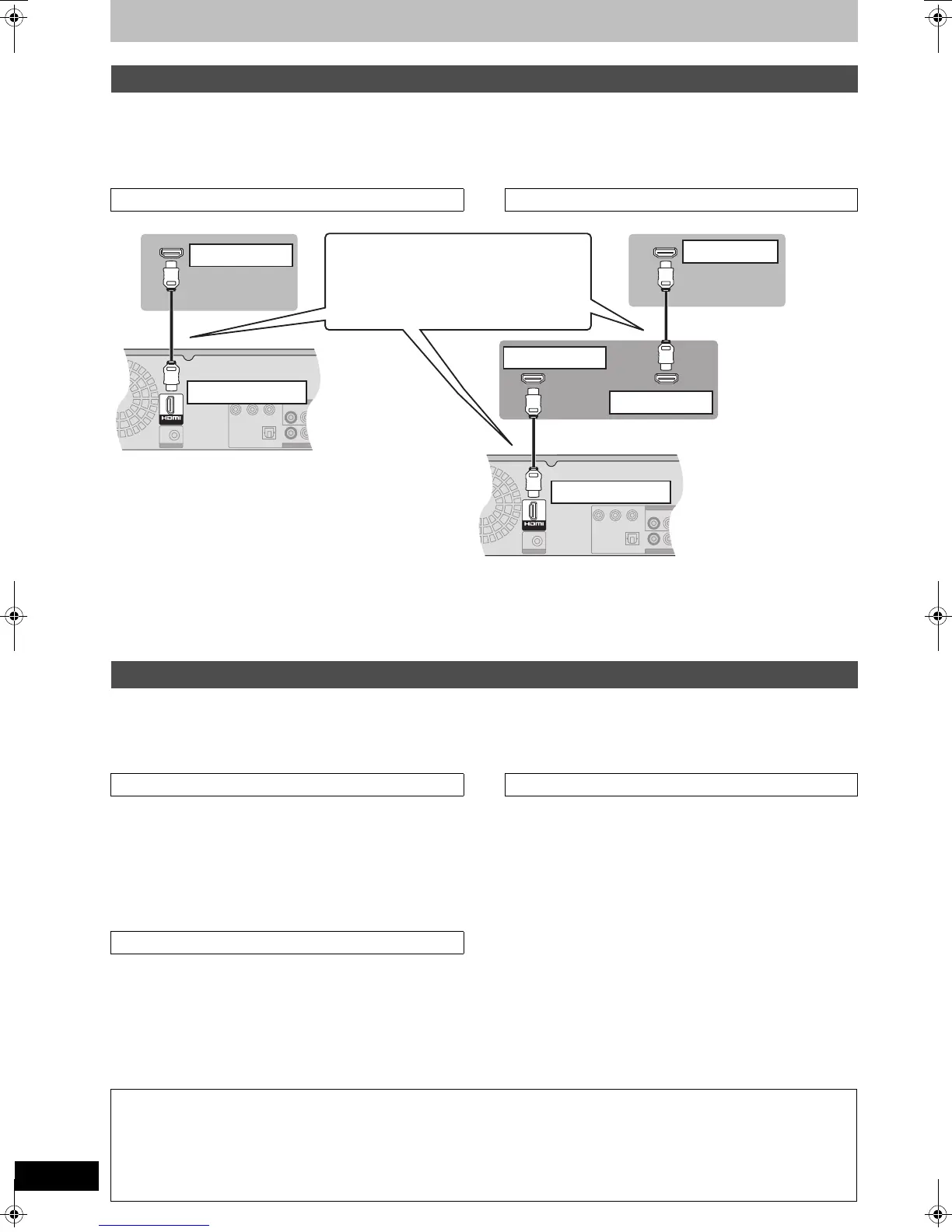 HDMI
HDMI