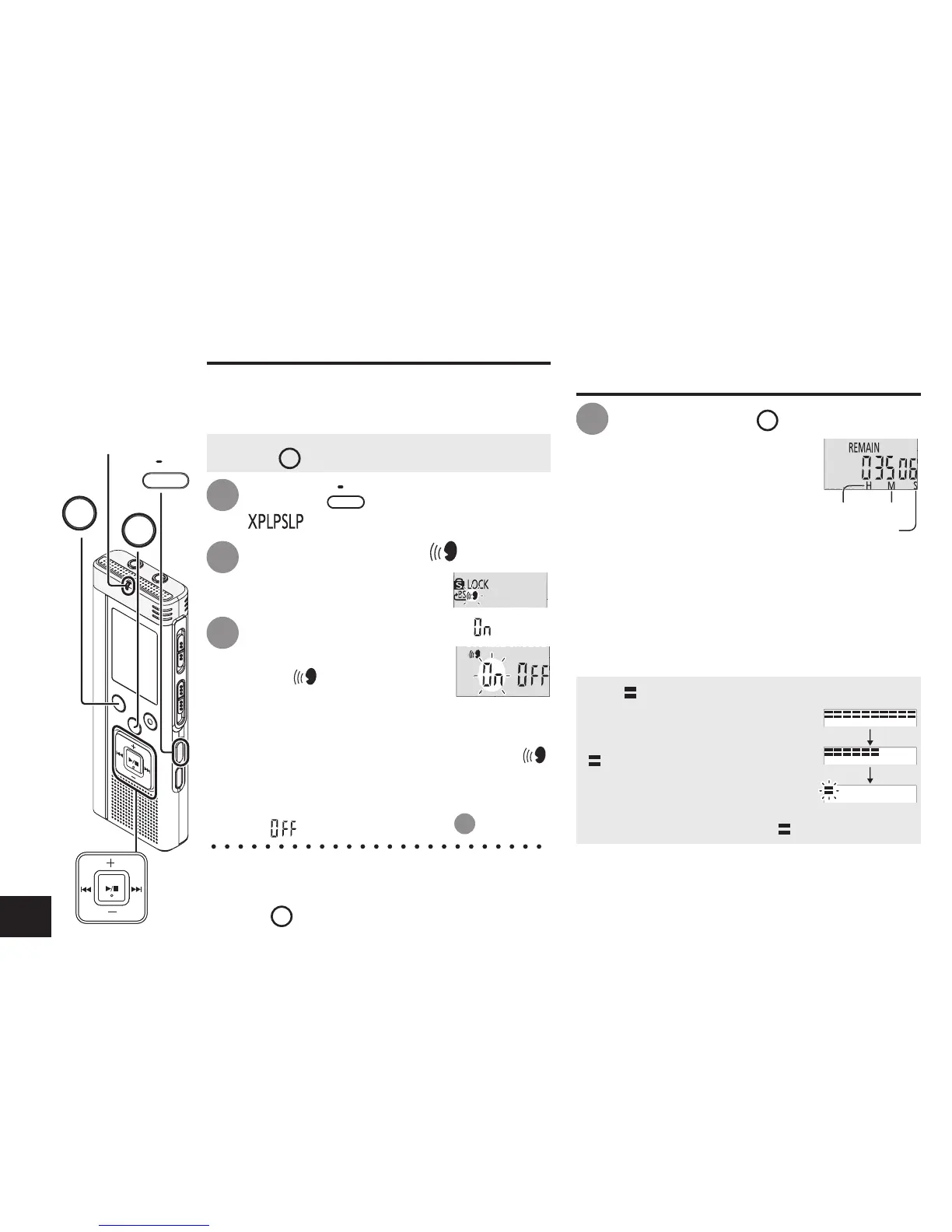 XPLPSLP

LOCK

On

On OFF

OFF

REMAIN

03506

H M S