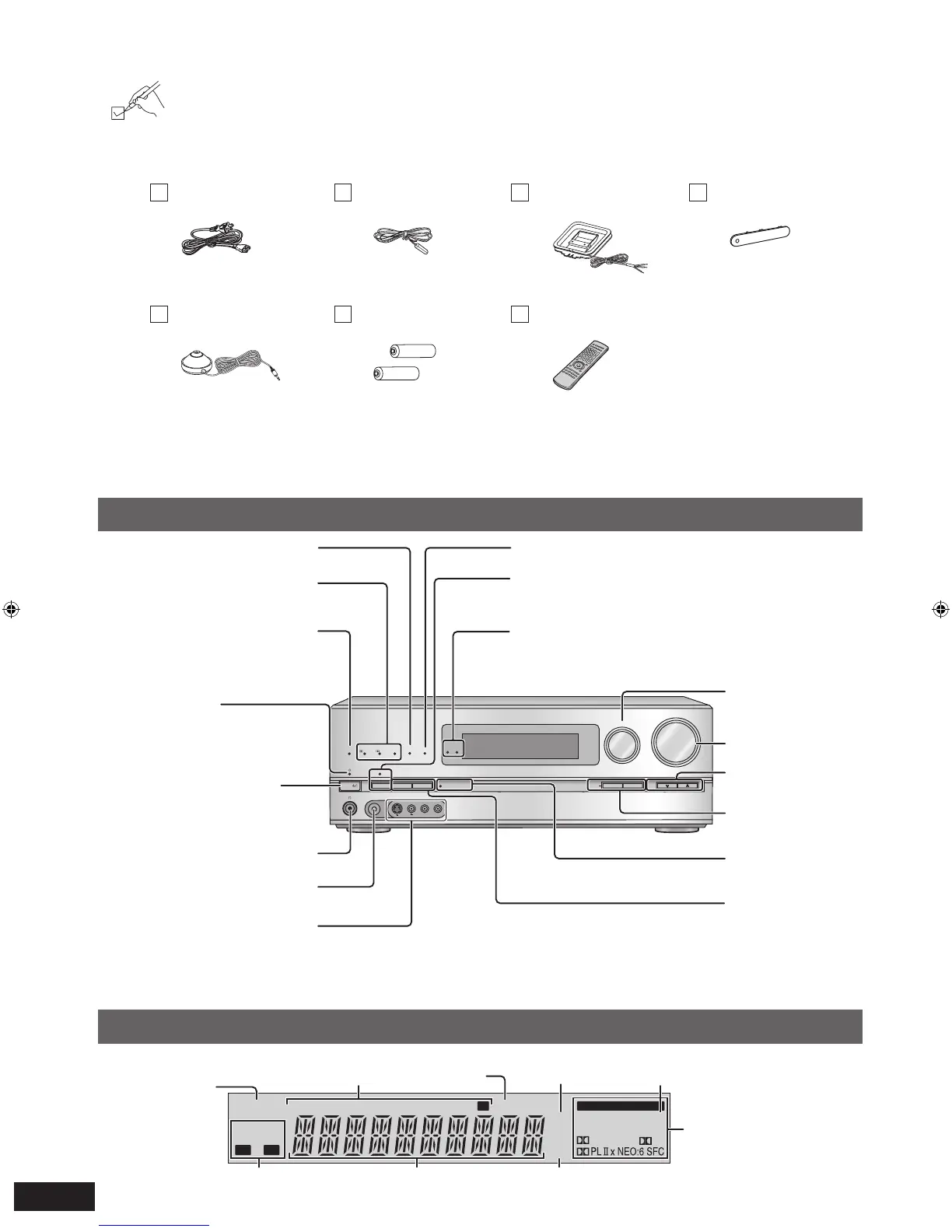 PL II x NEO:6 SFC