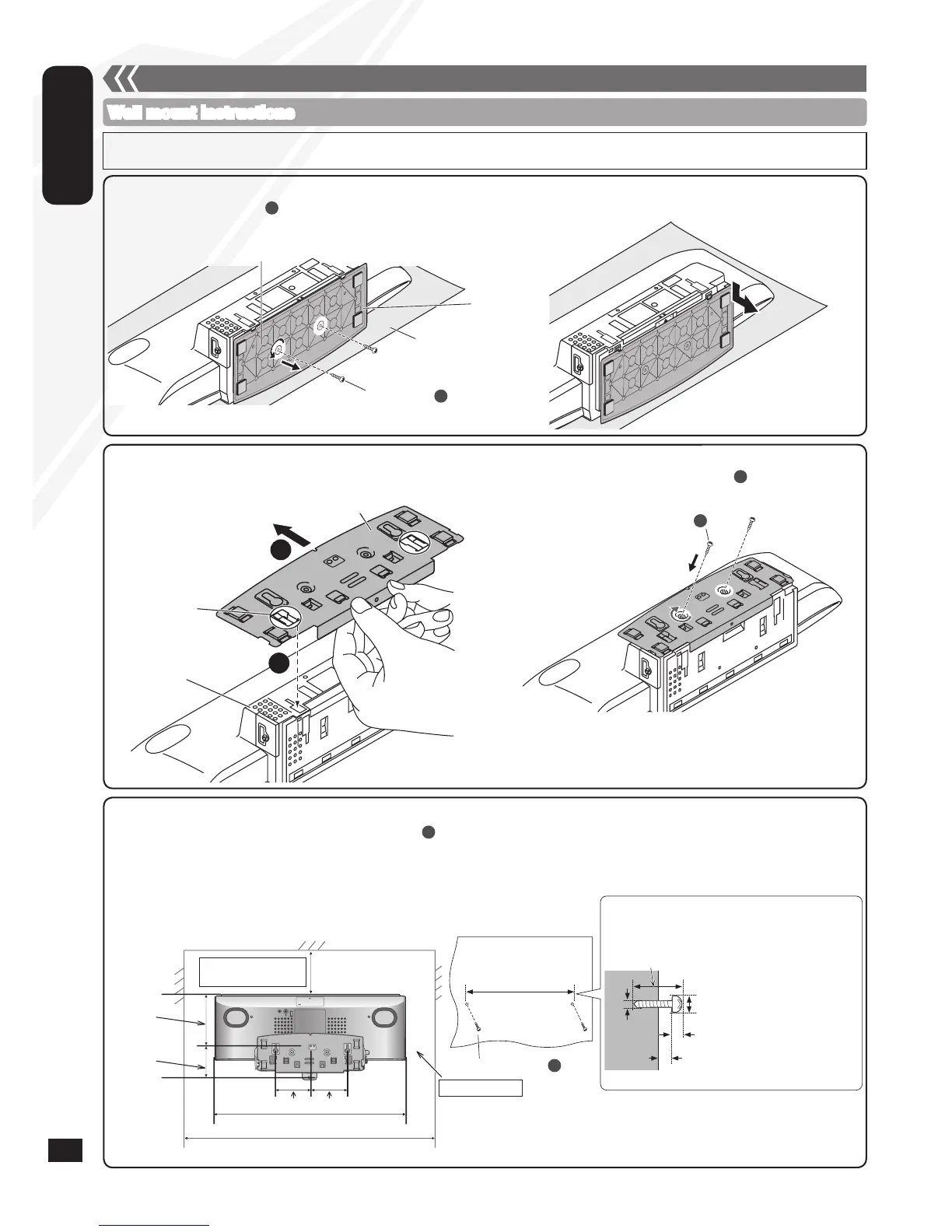 Wall mount instructions