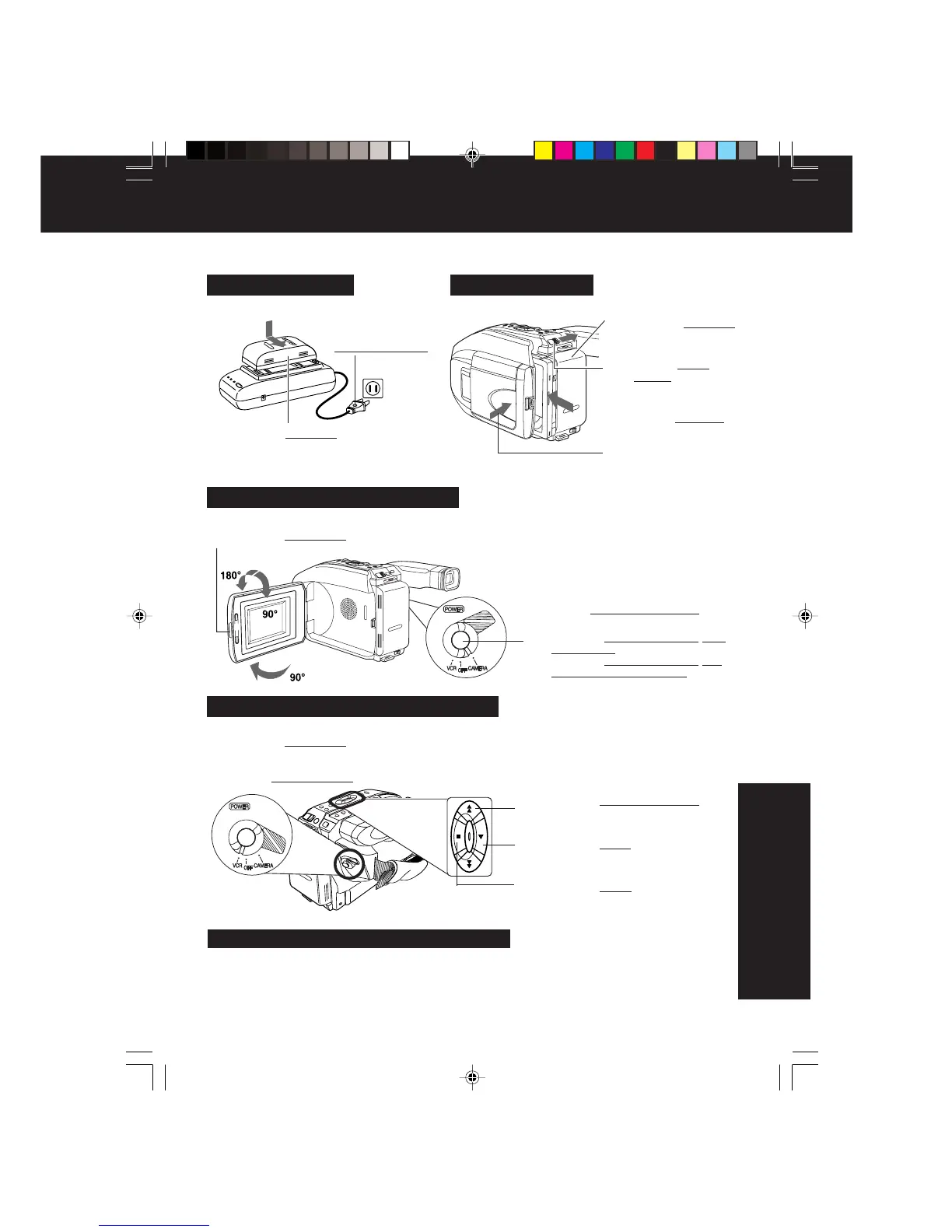 180°

90°

90°

POWER

VCR OFF CAMERA

POWER

VCR OFF CAMERA