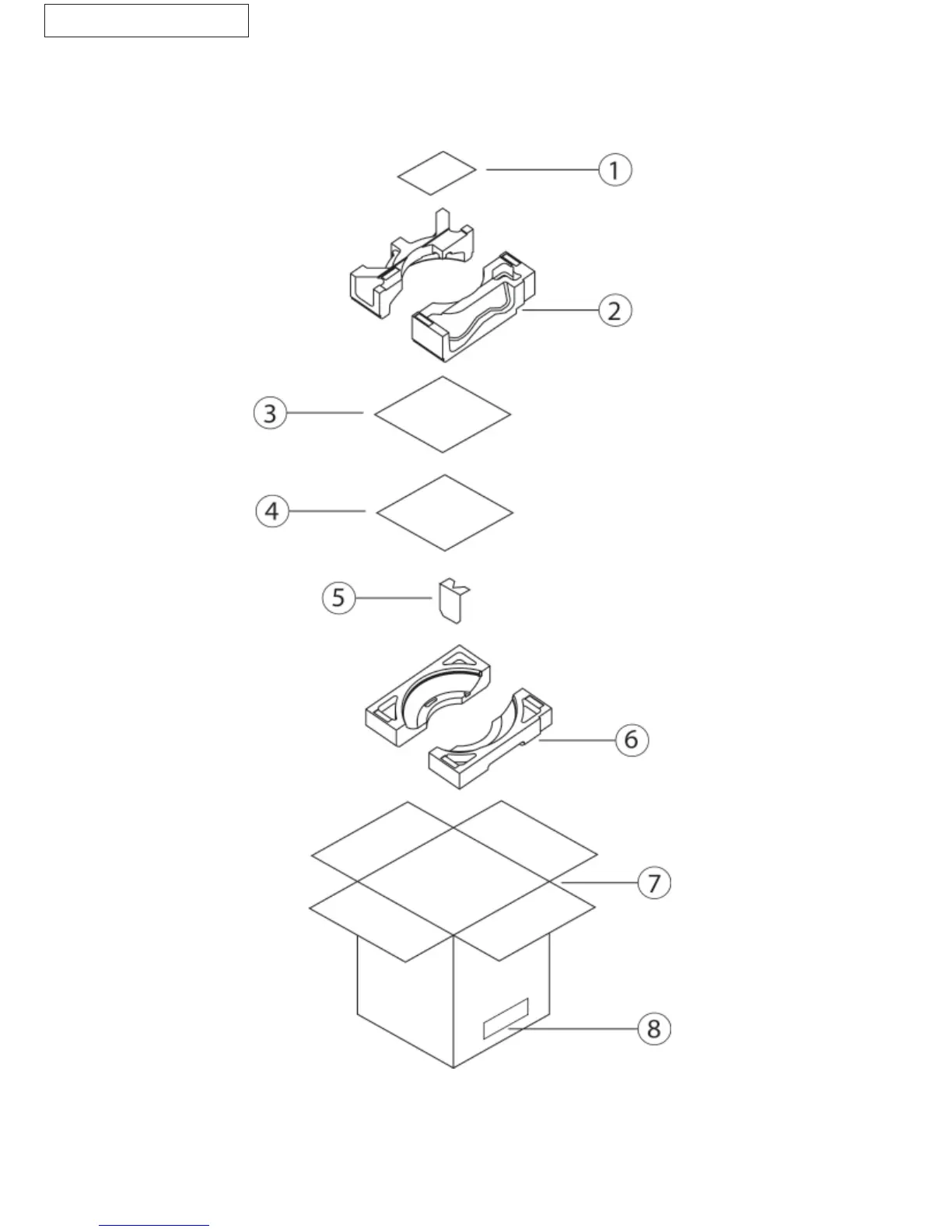 1
2
3
4
5
6
7
8