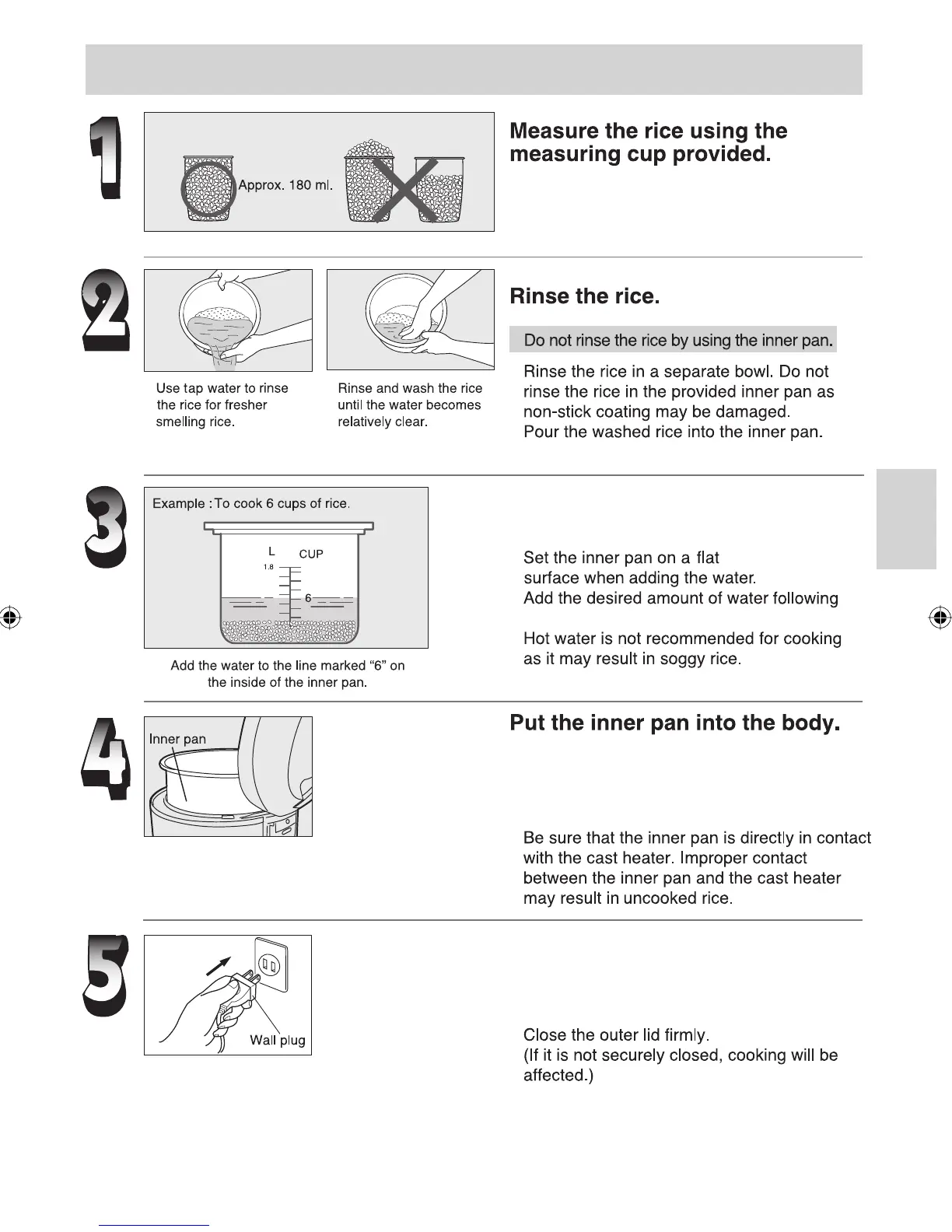 1

Approx. 180 ml.

Measure the rice using the measuring cup provided.

2

Use tap water to rinse the rice for fresher smelling rice.

Rinse and wash the rice until the water becomes relatively clear.

Rinse the rice.

Do not rinse the rice by using the inner pan.

Rinse the rice in a separate bowl. Do not rinse the rice in the provided inner pan as non-stick coating may be damaged.
Pour the washed rice into the inner pan.

3

Example : To cook 6 cups of rice.

L CUP
1.8
6

Add the water to the line marked “6” on the inside of the inner pan.

Set the inner pan on a flat surface when adding the water.
Add the desired amount of water following

Hot water is not recommended for cooking as it may result in soggy rice.

4

Inner pan

Put the inner pan into the body.

Be sure that the inner pan is directly in contact with the cast heater. Improper contact between the inner pan and the cast heater may result in uncooked rice.

5

Wall plug

Close the outer lid firmly.
(If it is not securely closed, cooking will be affected.)