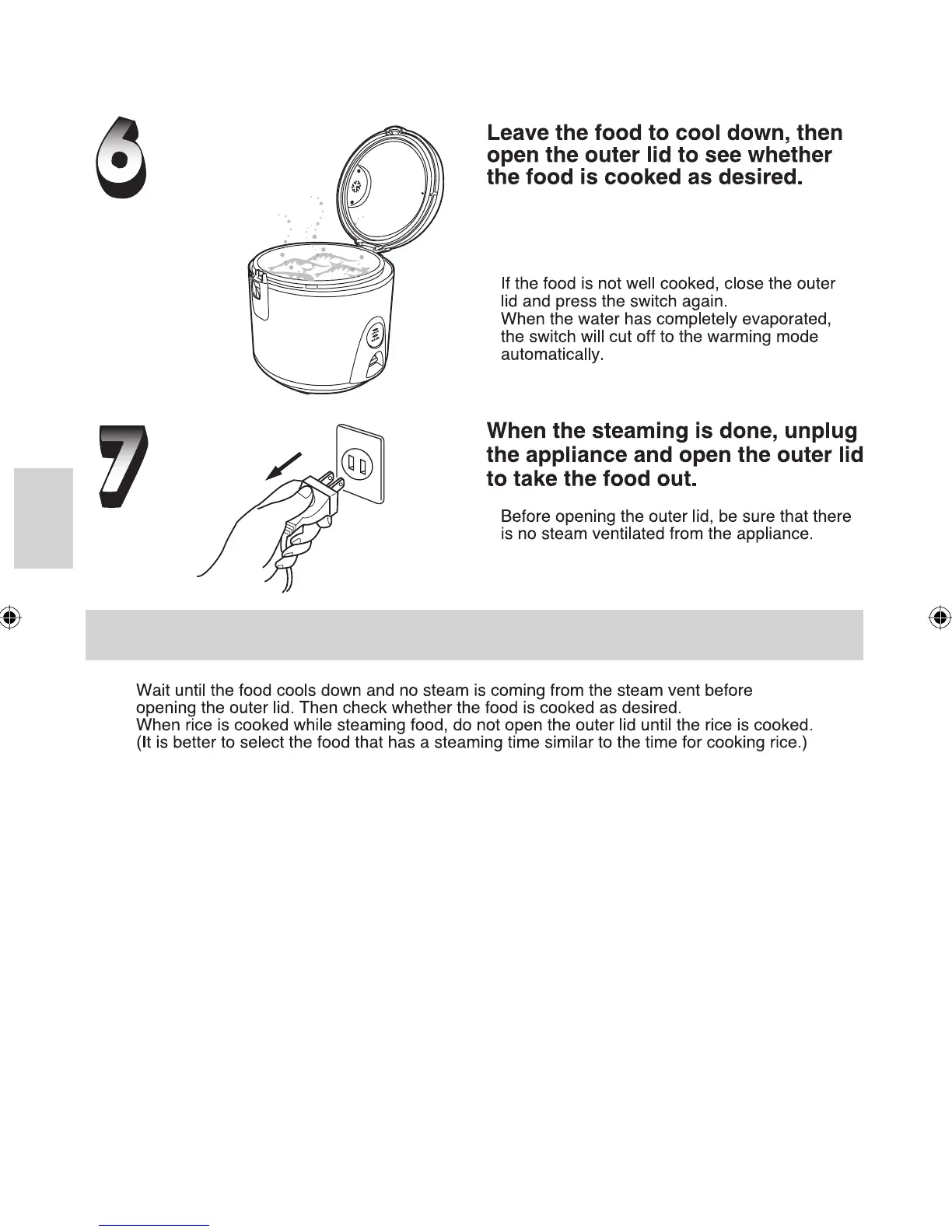 6

Leave the food to cool down, then open the outer lid to see whether the food is cooked as desired.

If the food is not well cooked, close the outer lid and press the switch again.
When the water has completely evaporated, the switch will cut off to the warming mode automatically.

7

When the steaming is done, unplug the appliance and open the outer lid to take the food out.

Before opening the outer lid, be sure that there is no steam ventilated from the appliance.

Wait until the food cools down and no steam is coming from the steam vent before opening the outer lid. Then check whether the food is cooked as desired.
When rice is cooked while steaming food, do not open the outer lid until the rice is cooked.
(It is better to select the food that has a steaming time similar to the time for cooking rice.)