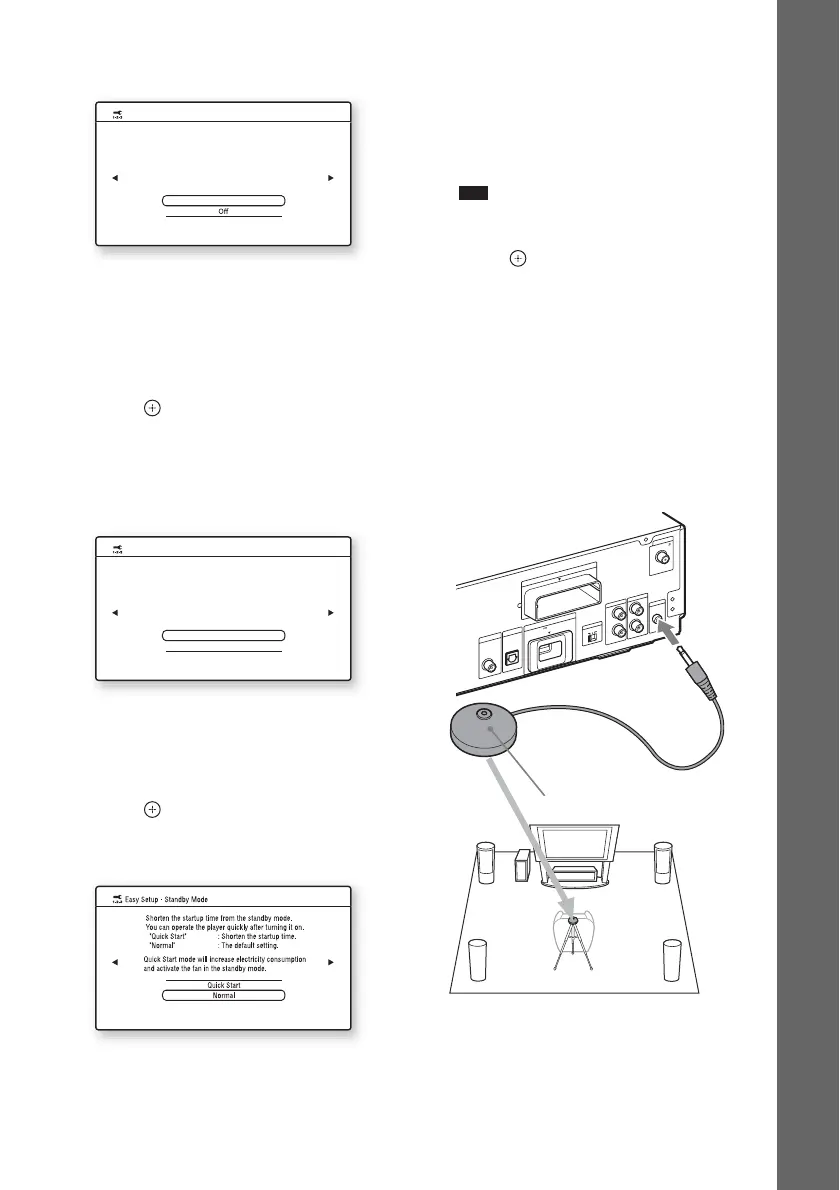 Off

Easy Setup - Standby Mode

Shorten the startup time from the standby mode. You can operate the player quickly after turning it on.

"Quick Start" : Shorten the startup time.

"Normal" : The default setting.

Quick Start mode will increase electricity consumption and activate the fan in the standby mode.

Quick Start

Normal