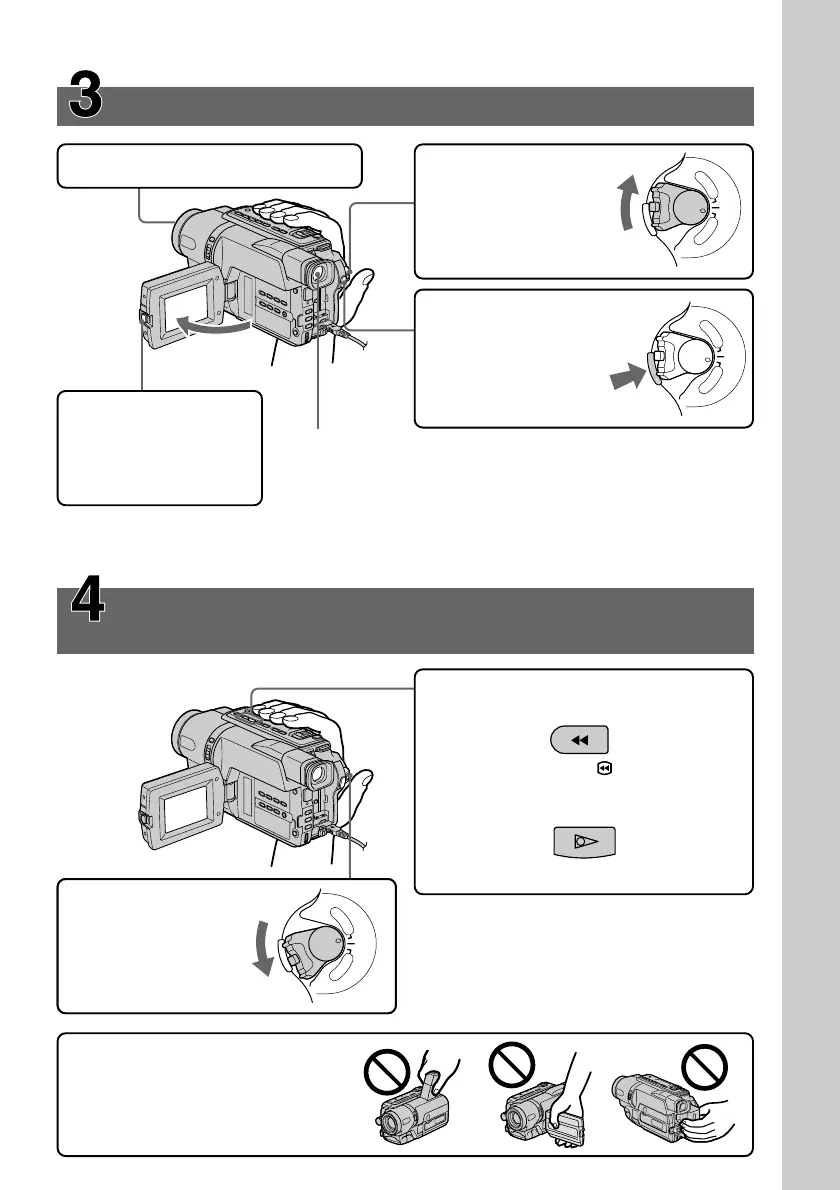 3

4