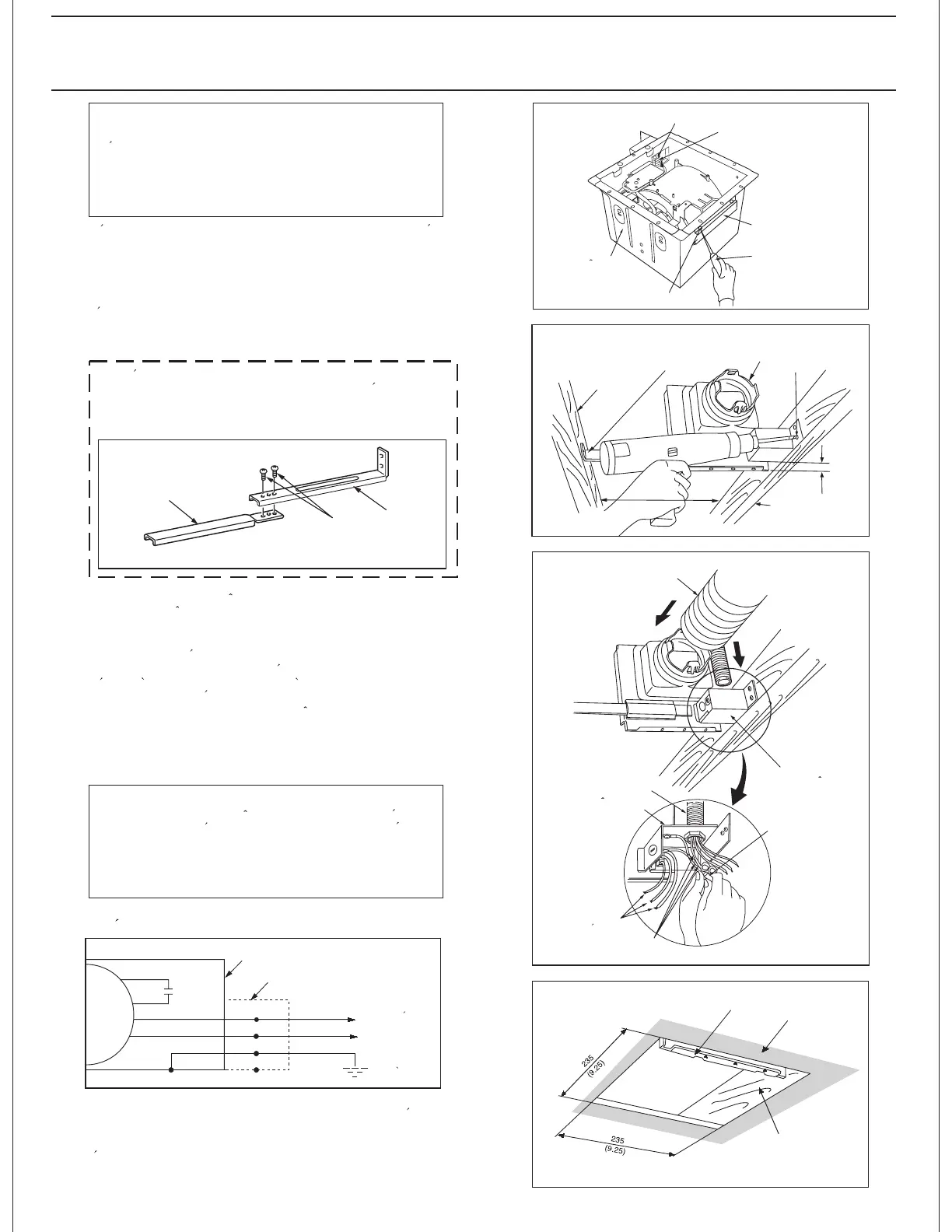 235
(9.25)

235
(9.25)