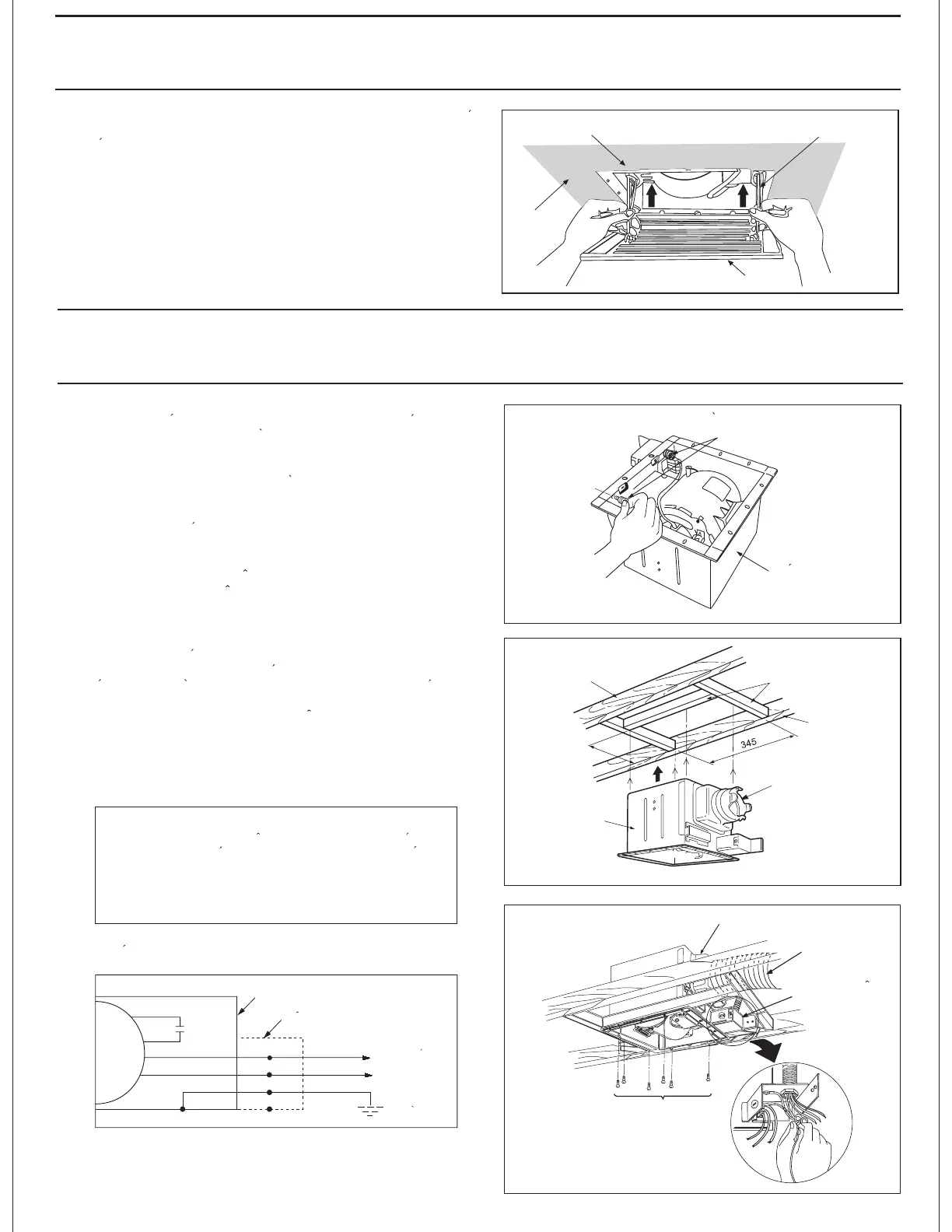 345