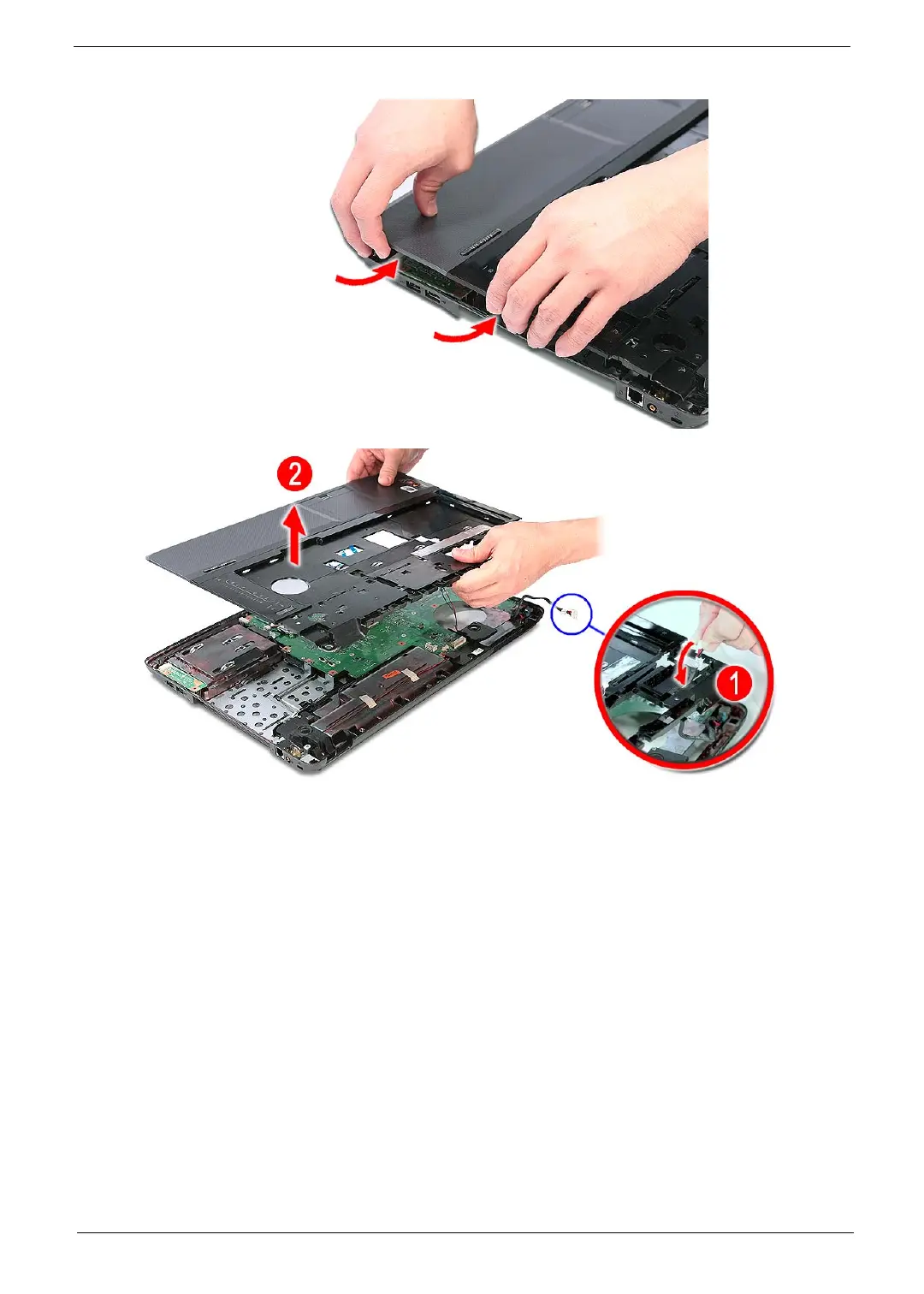 2

1