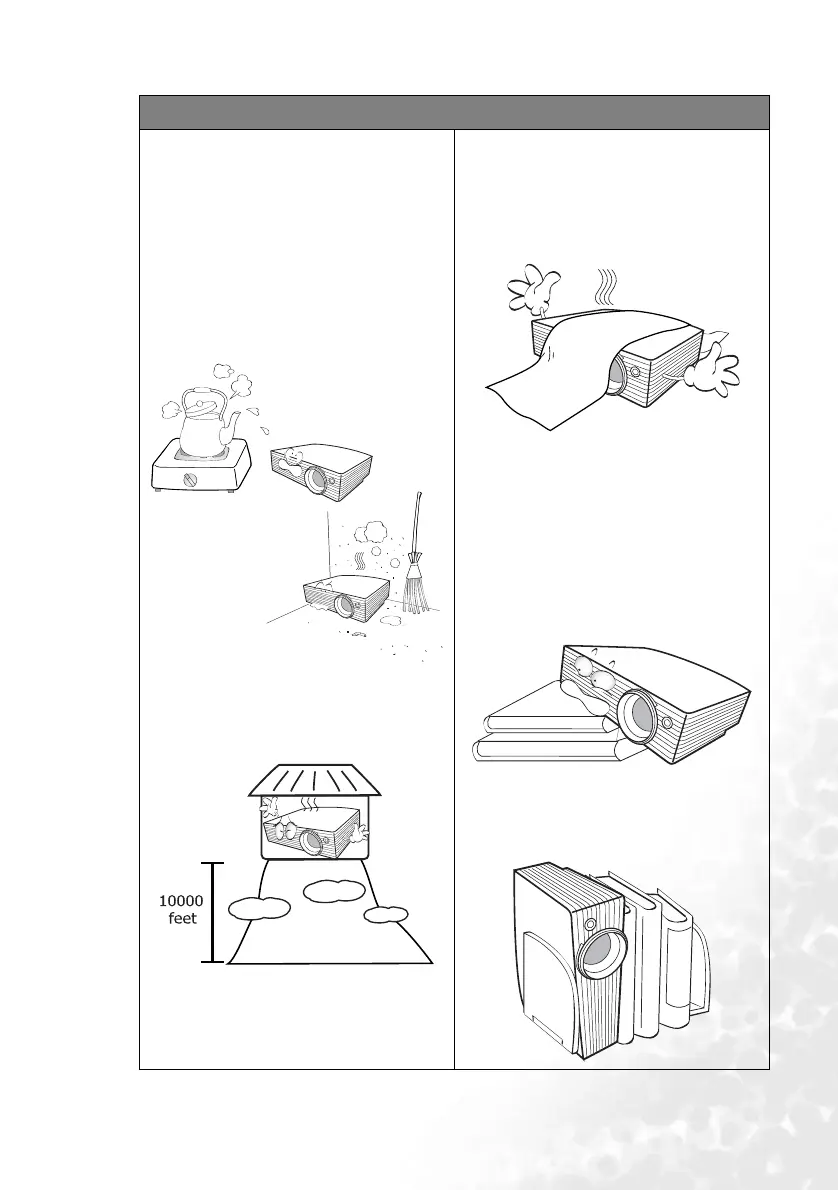 10000 feet