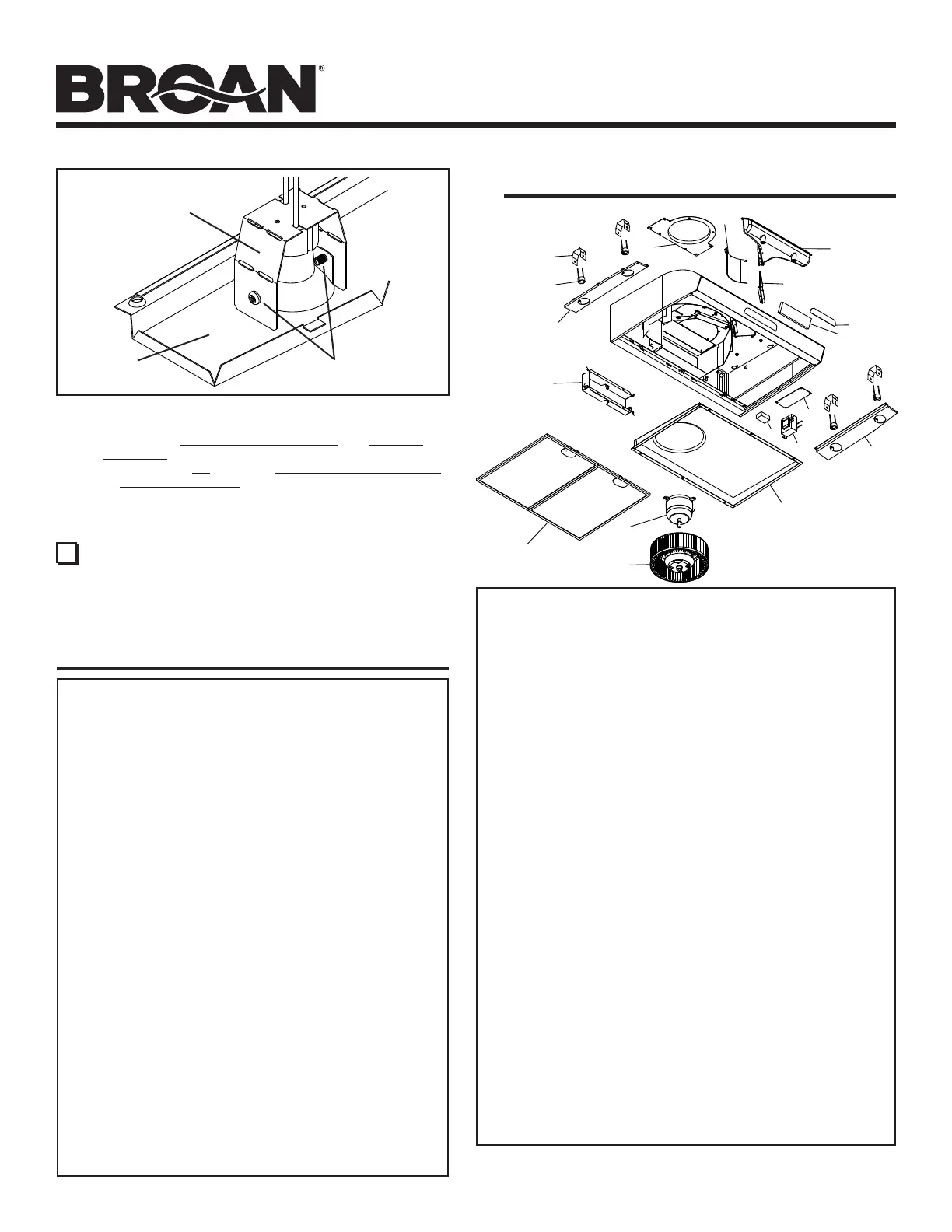 BROAN®