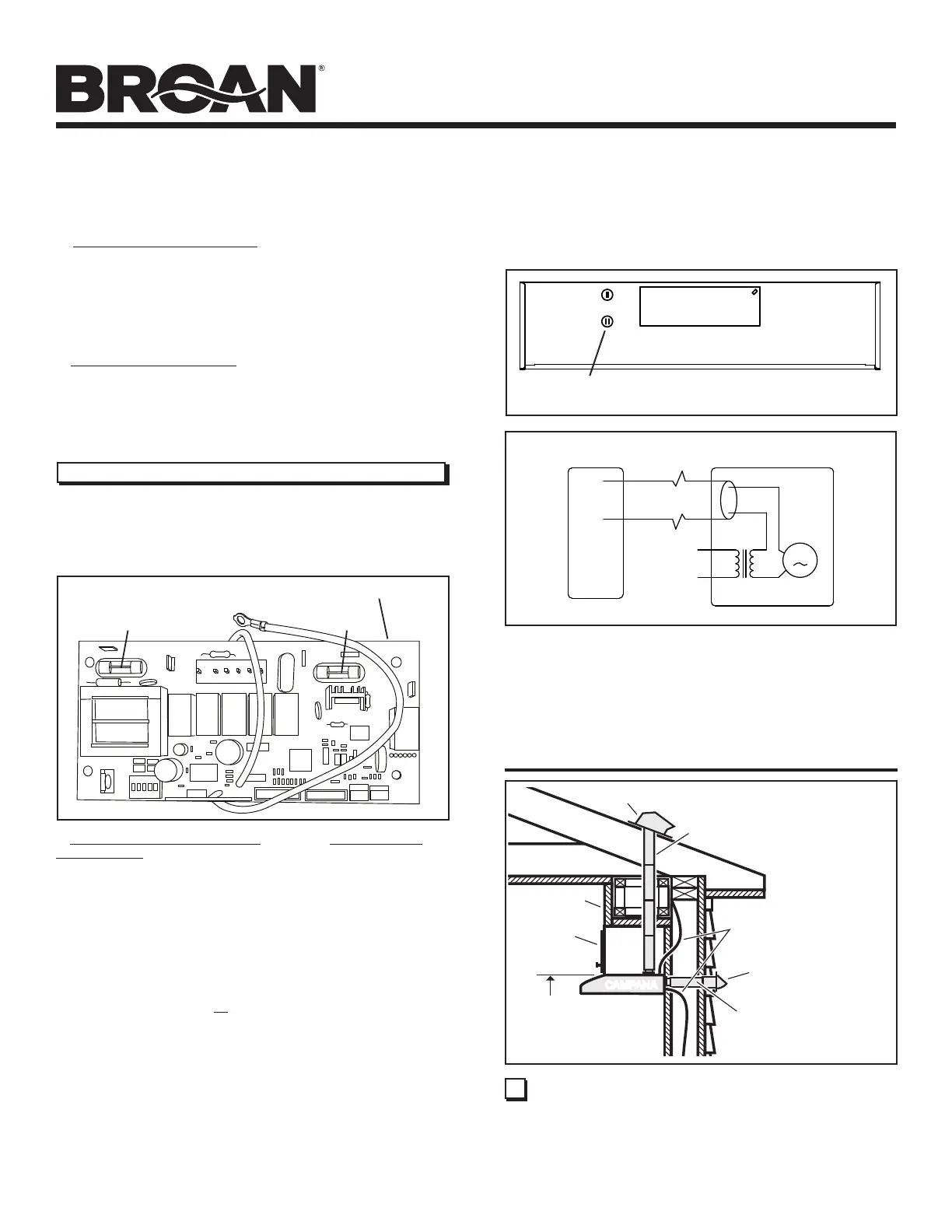 BROAN®

CAMPANA