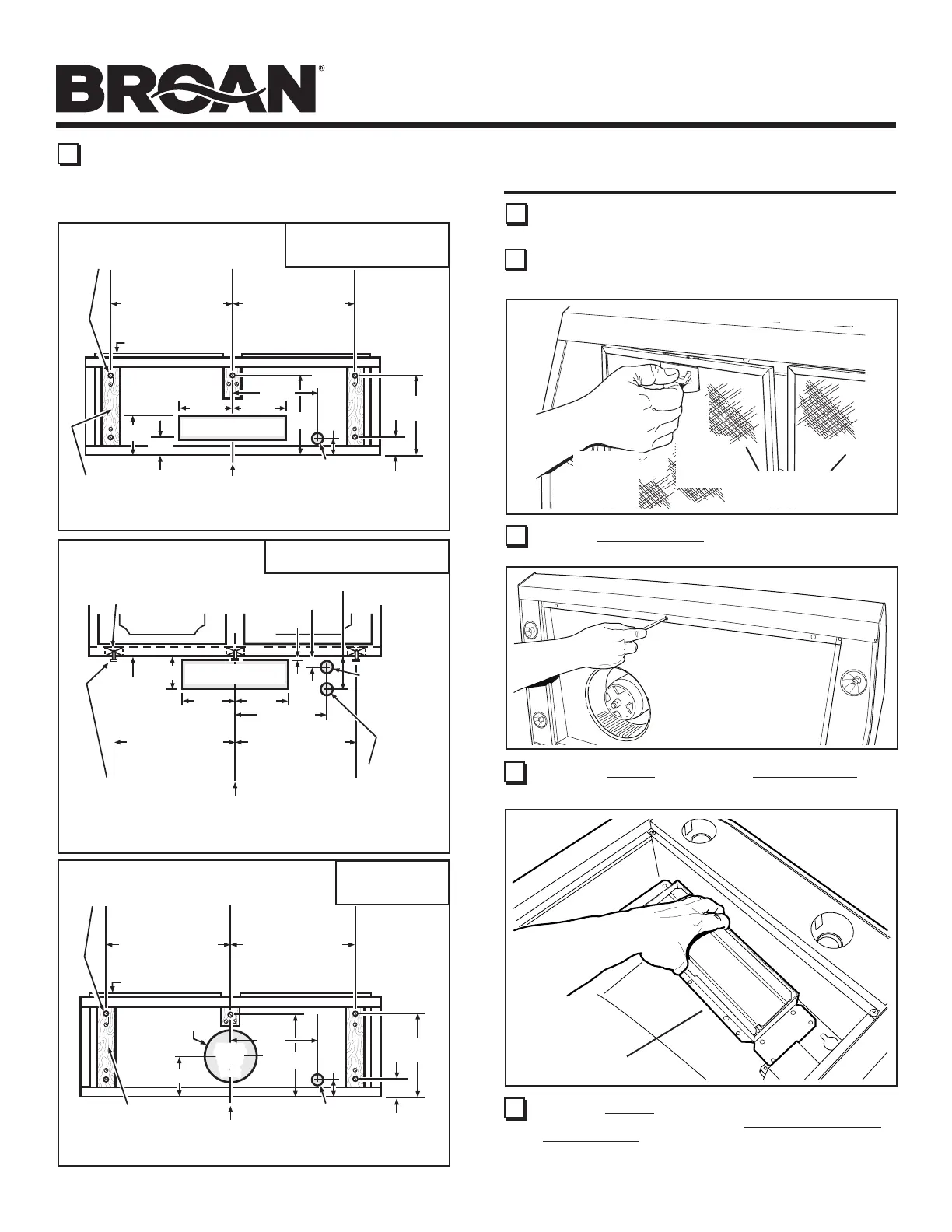 BROAN®