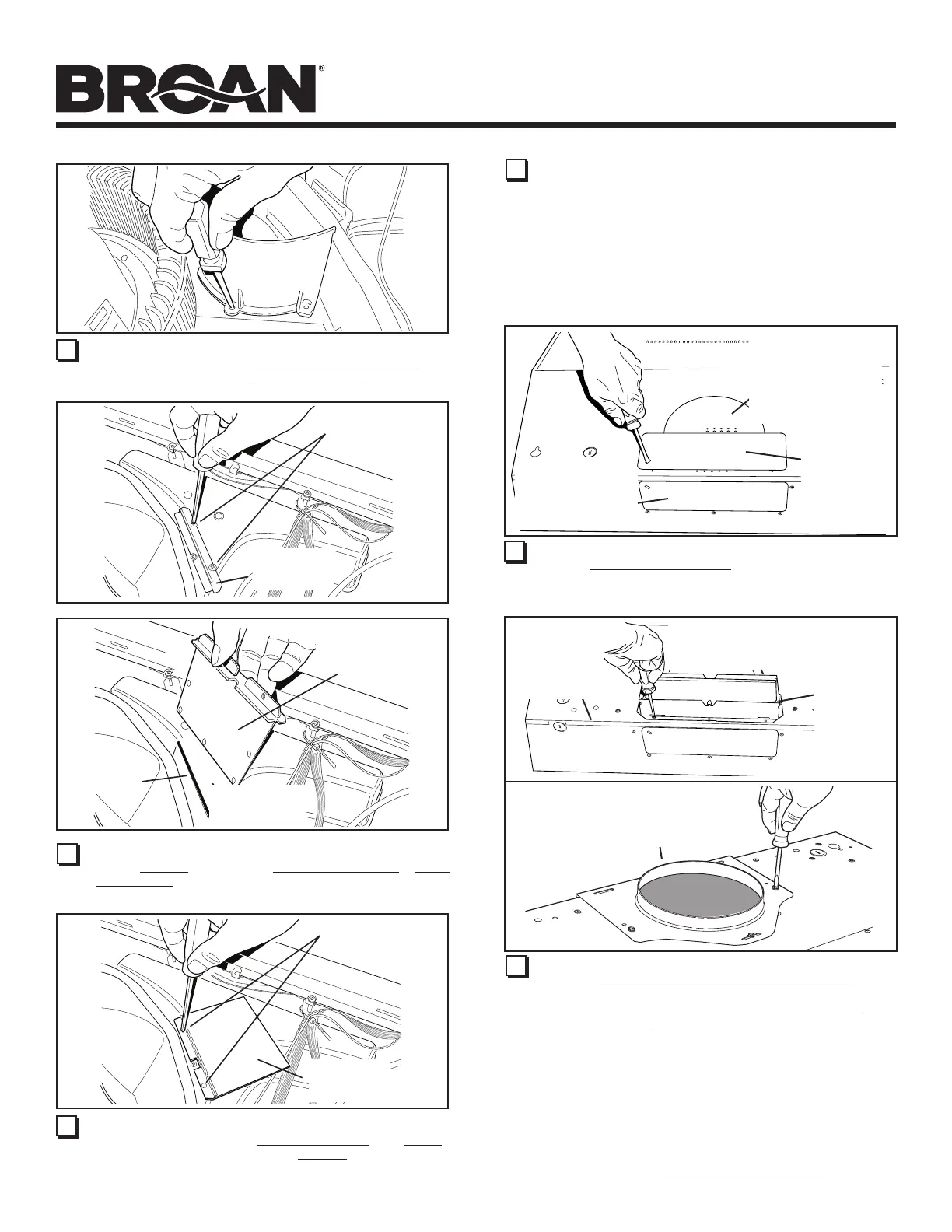 BROAN®