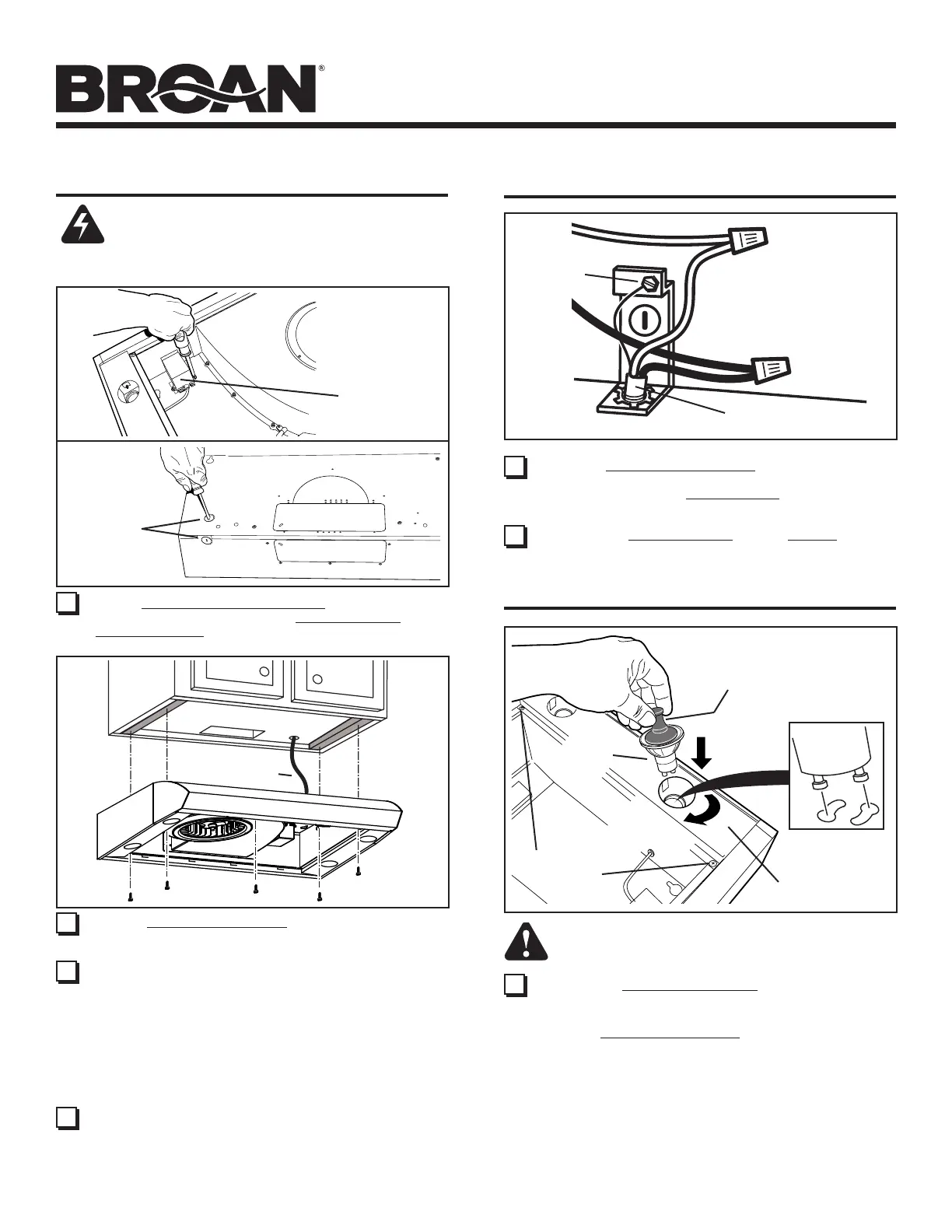 BROAN®