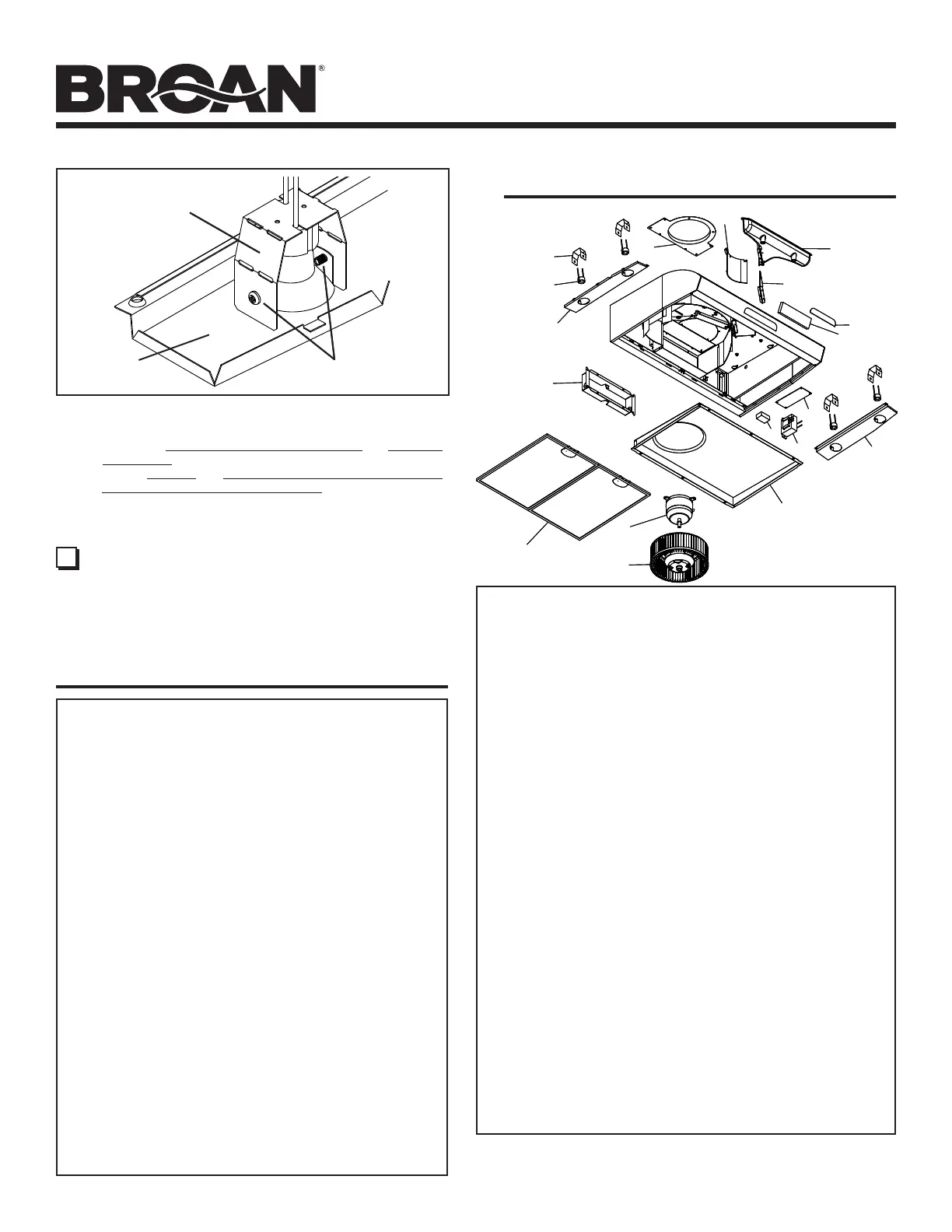 BROAN®