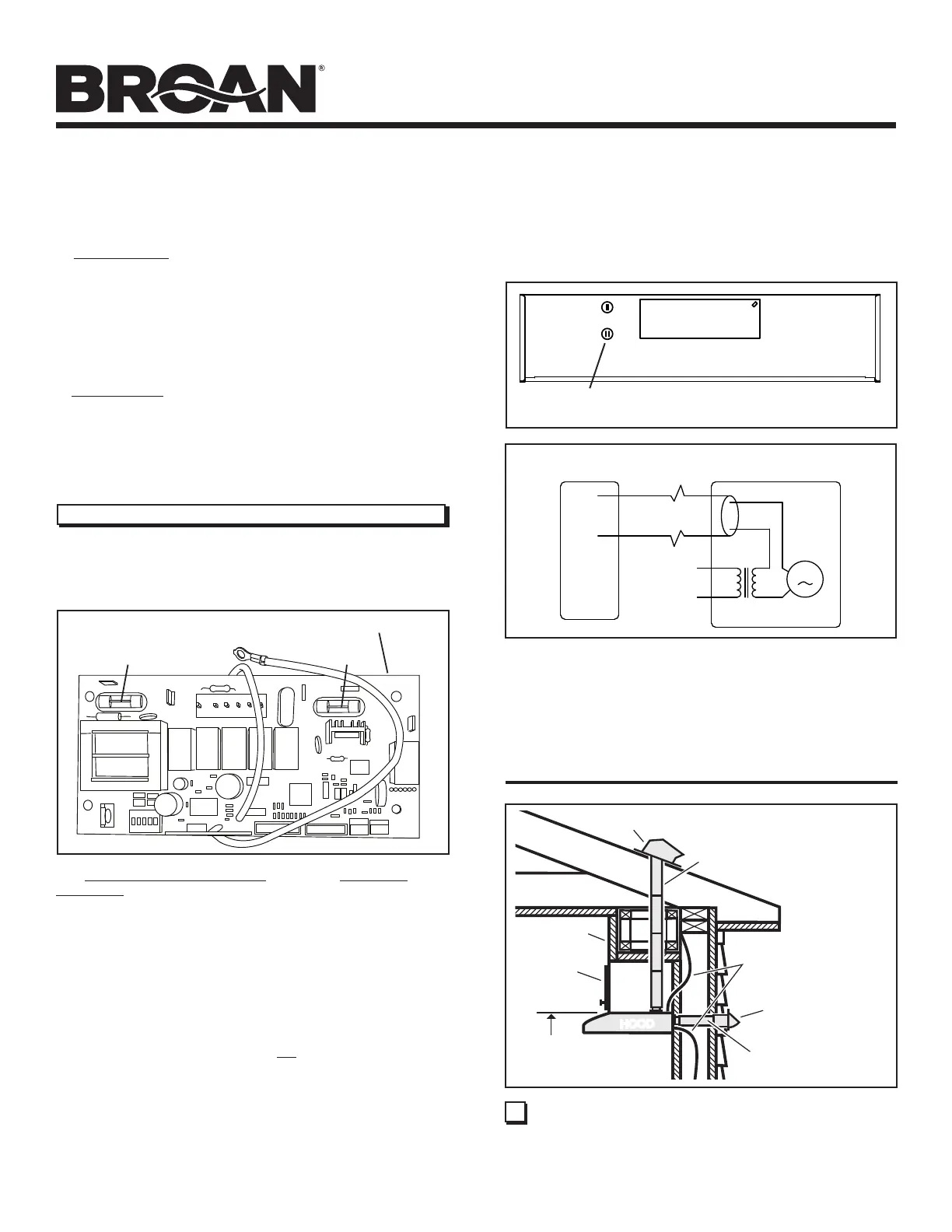 BROAN®

HOOD