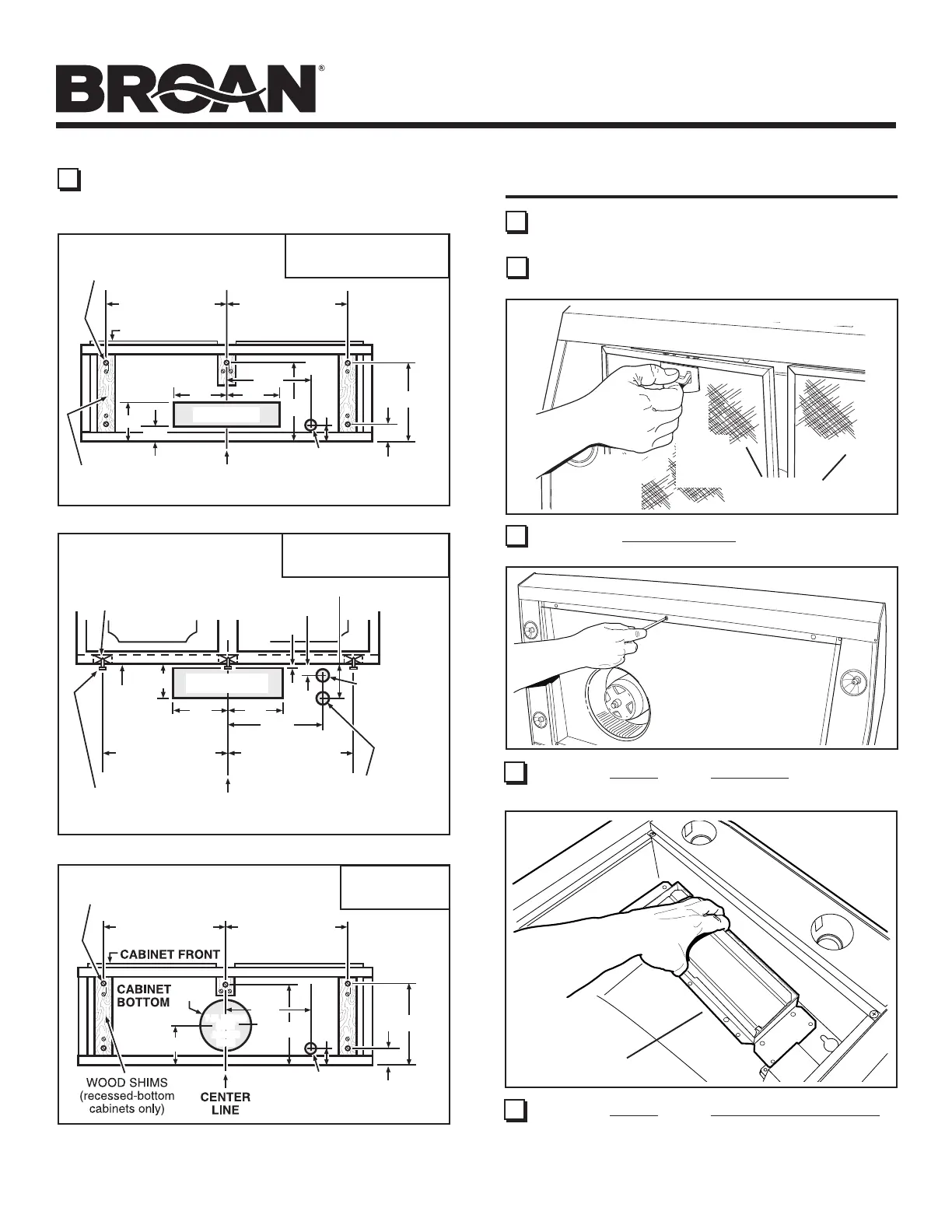 BROAN®

CABINET FRONT

CABINET BOTTOM

WOOD SHIMS (recessed-bottom cabinets only)

CENTER LINE