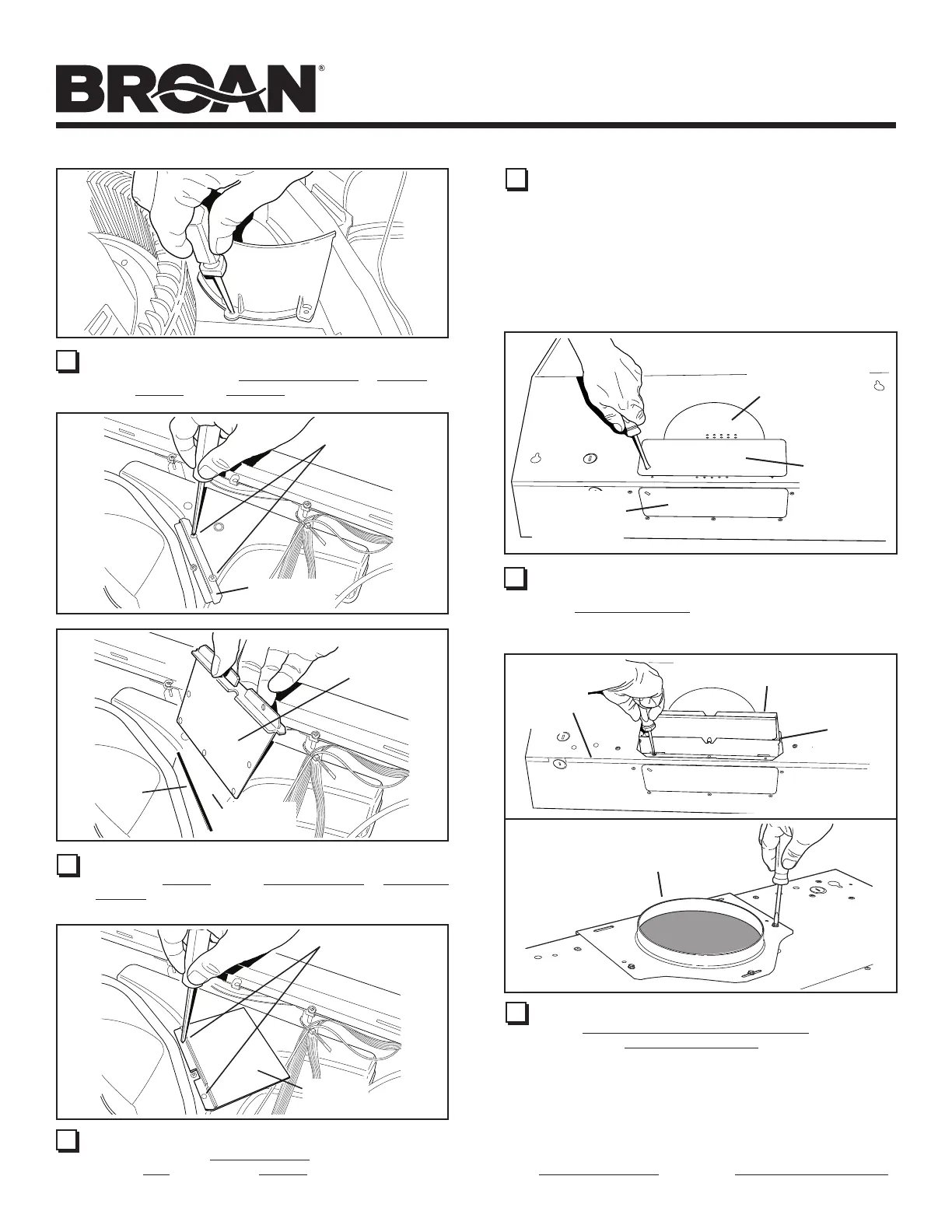 BROAN®