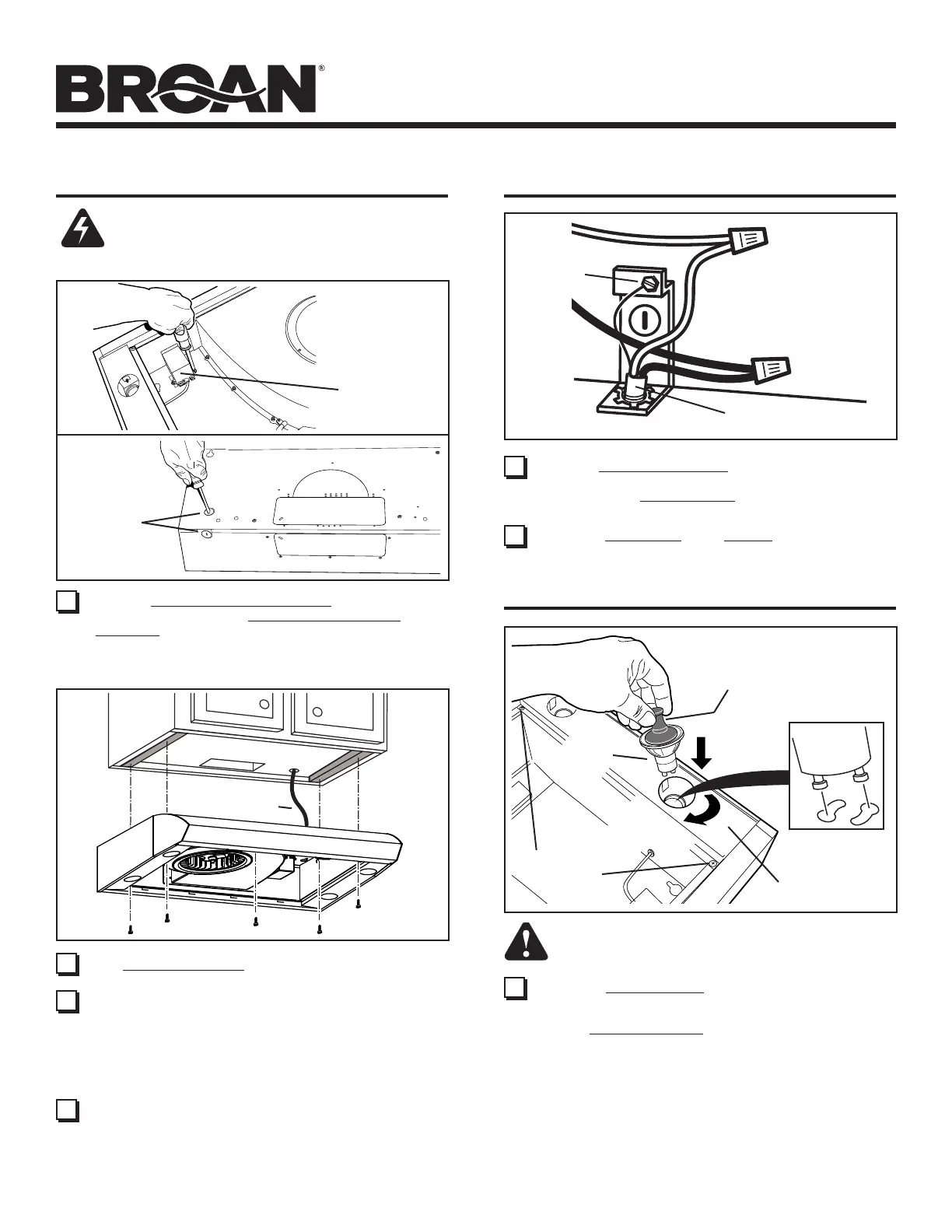 BROAN®