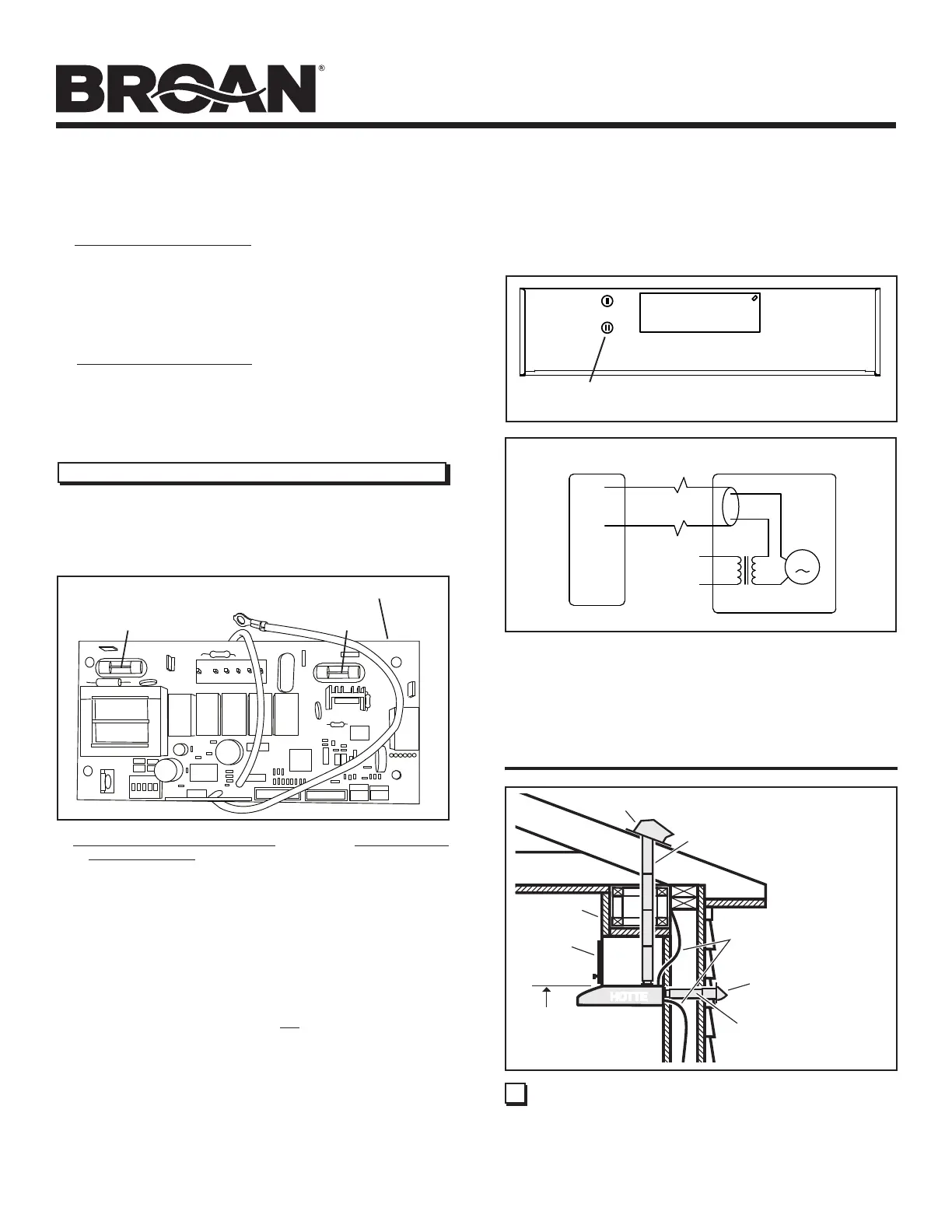 BROAN®

HOTTE