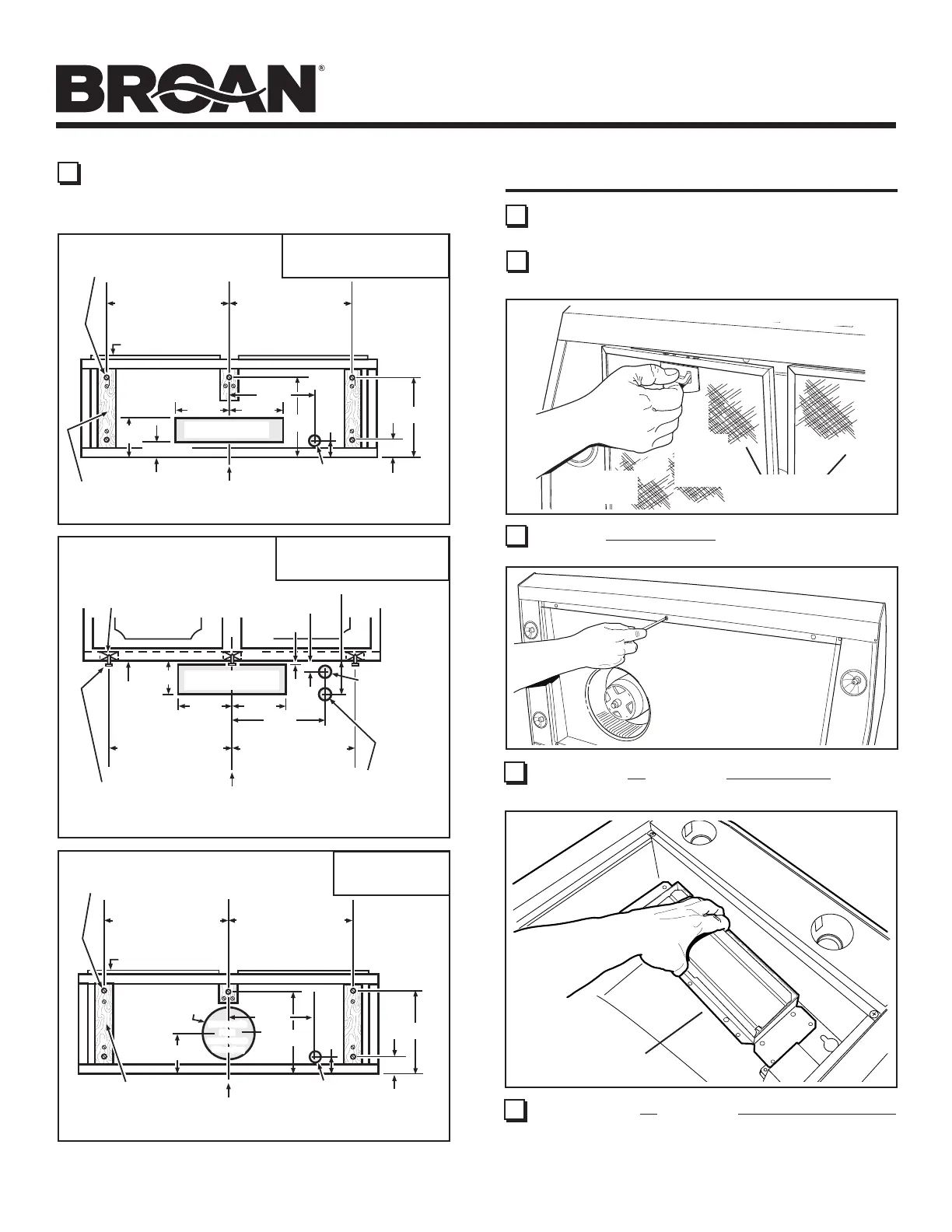 BROAN®