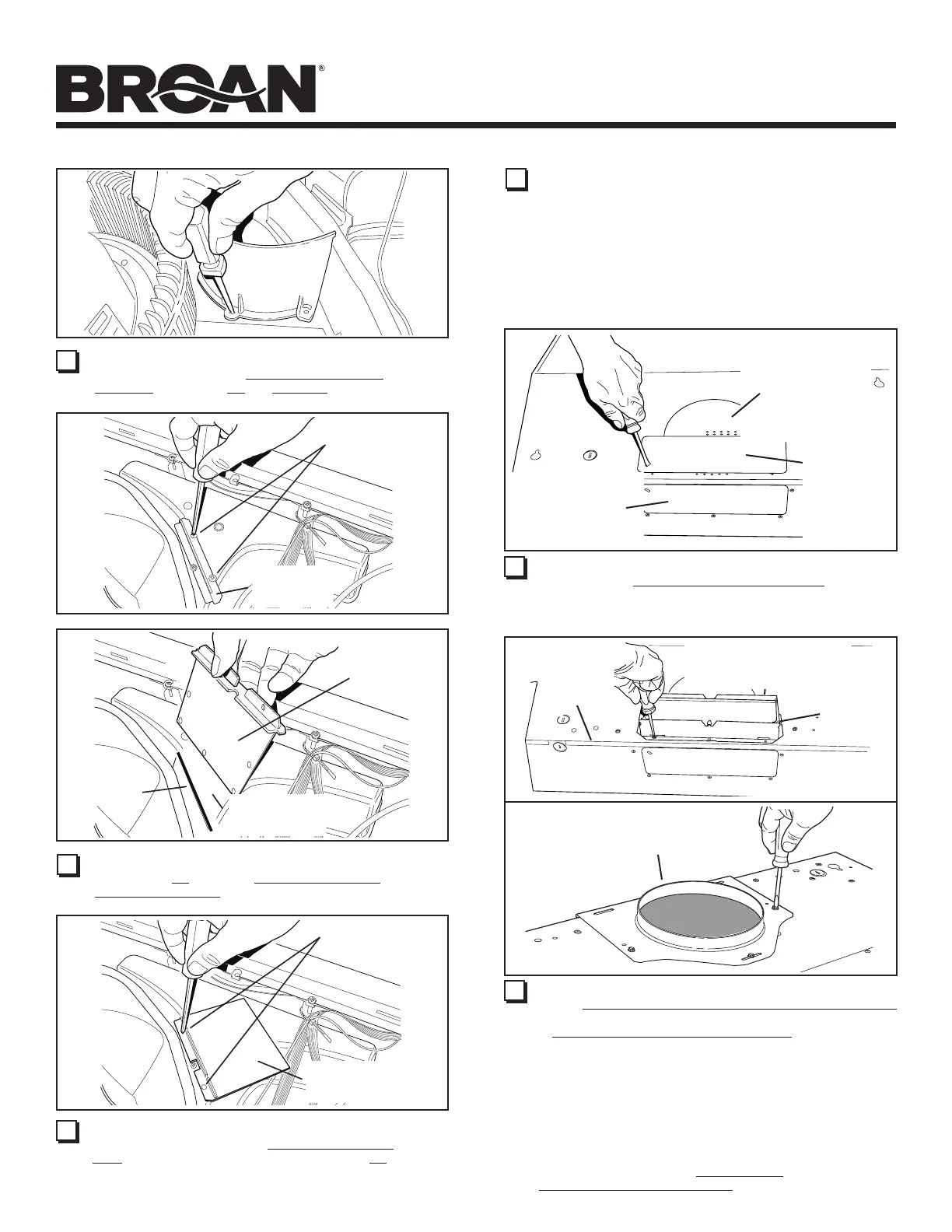 BROAN®