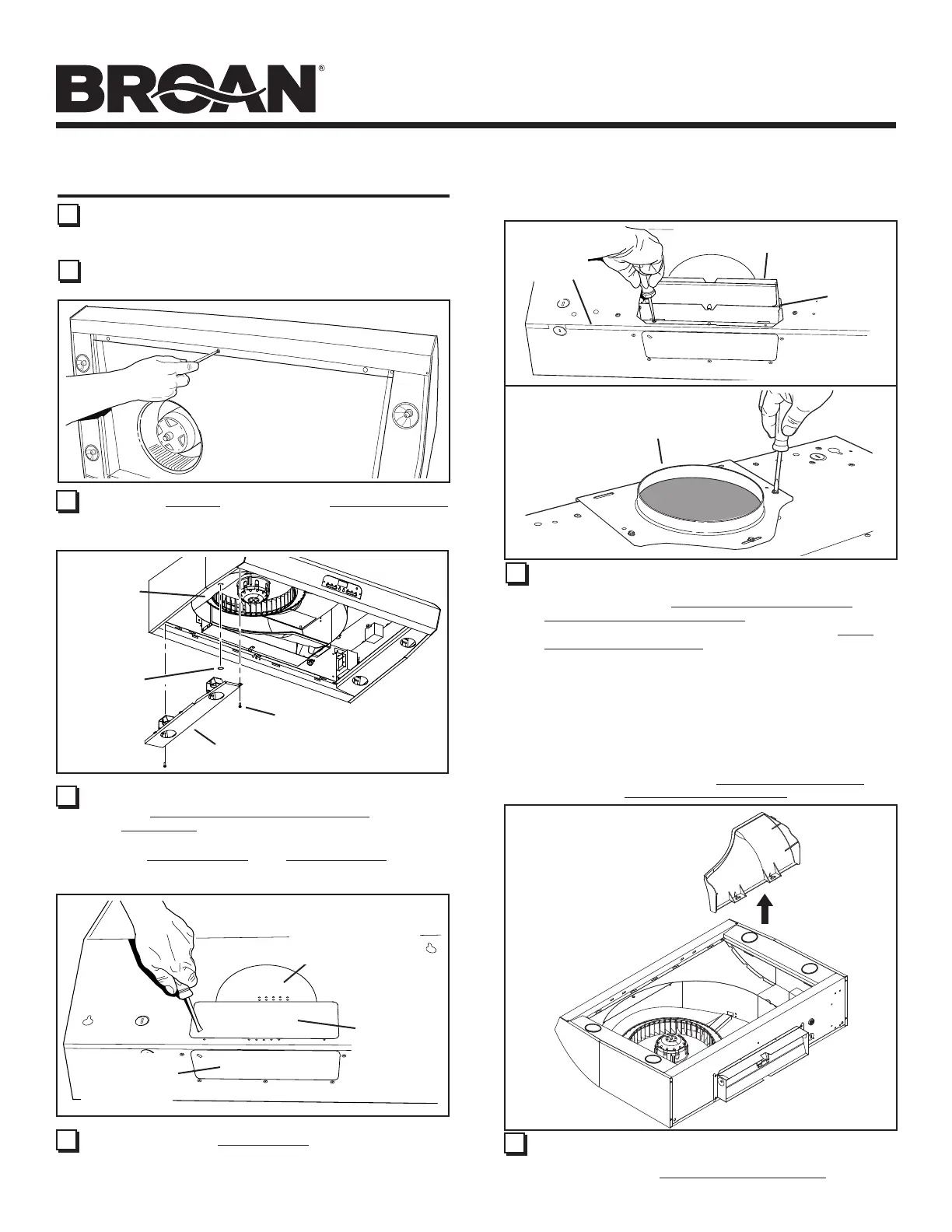 BROAN®