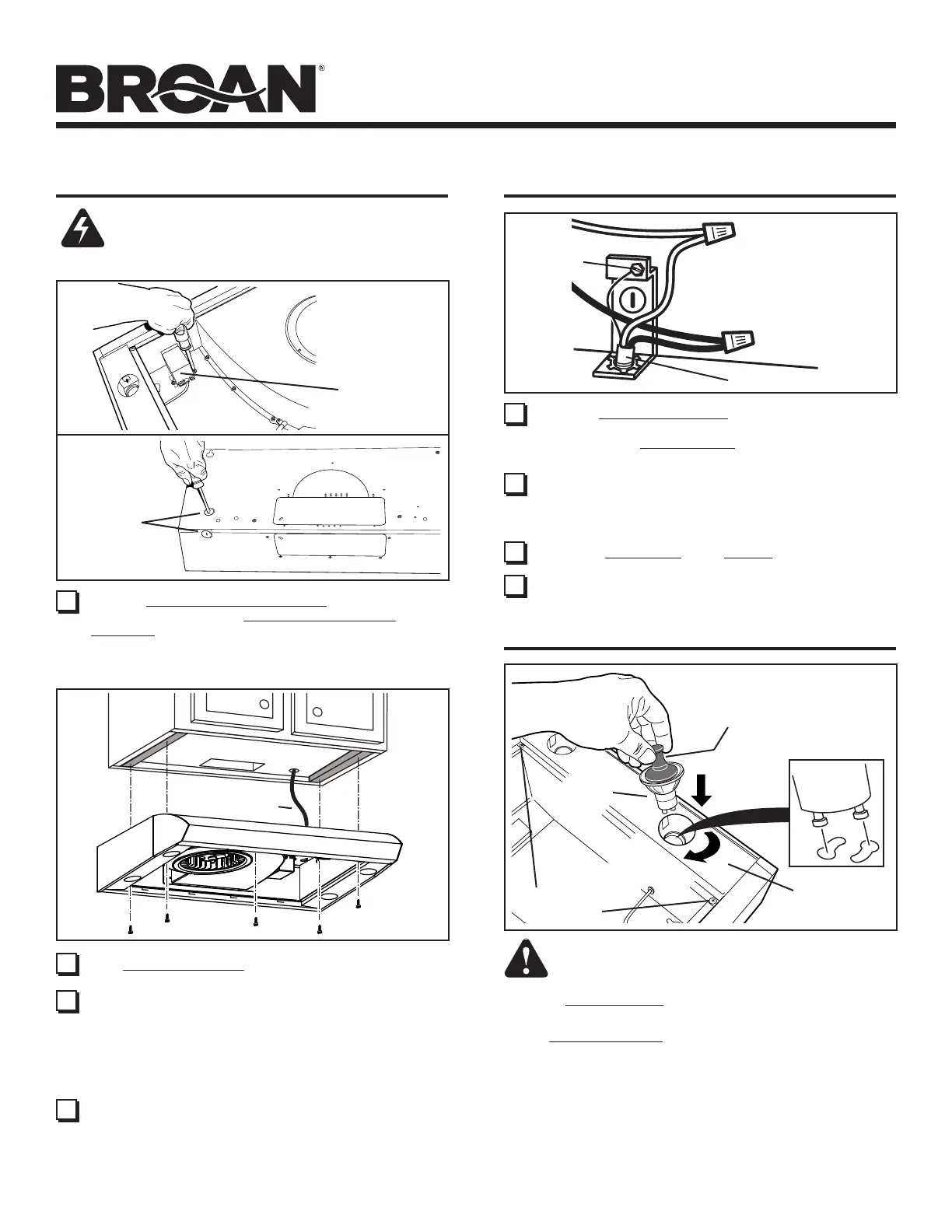 BROAN®