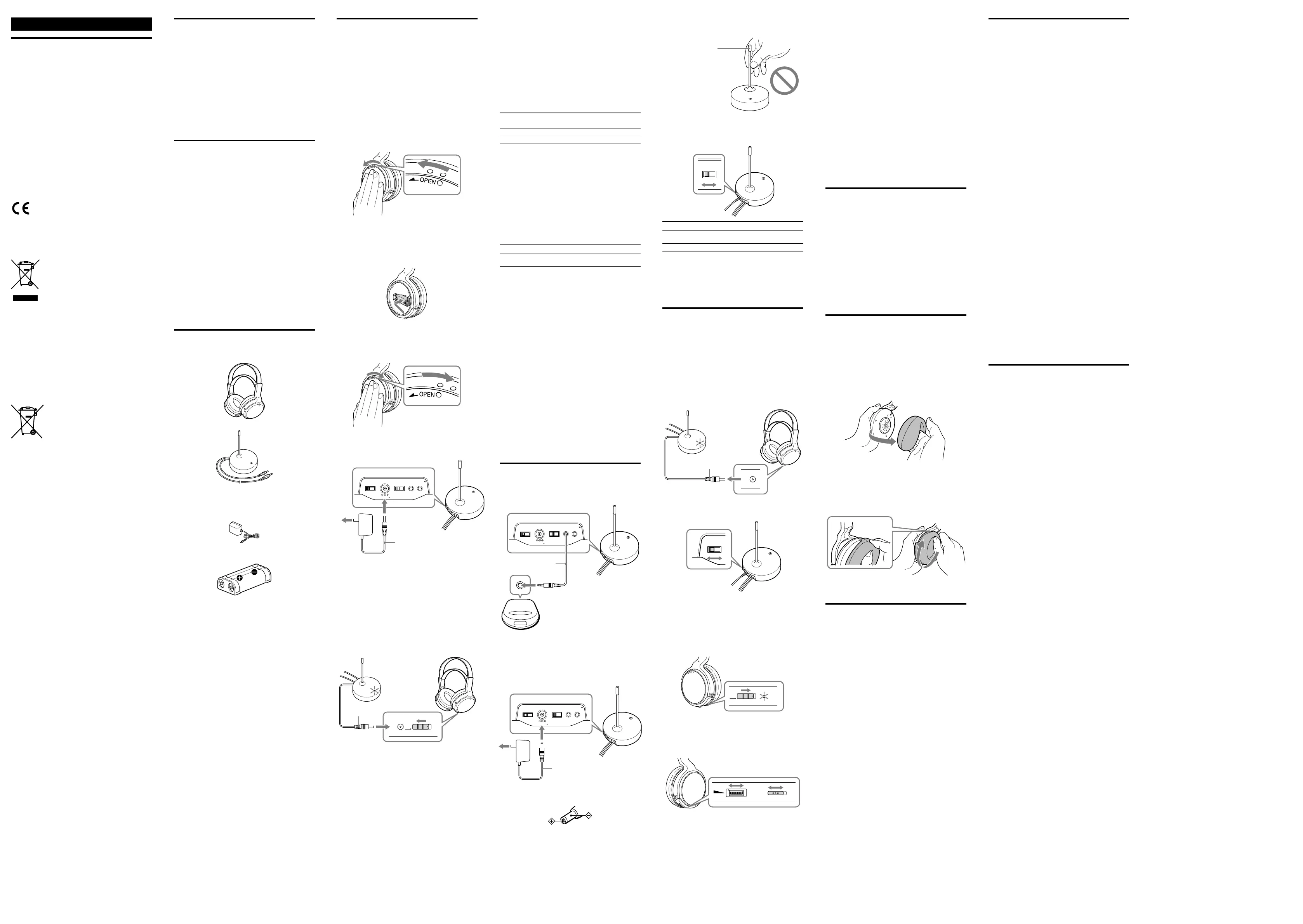 OPEN

OPEN