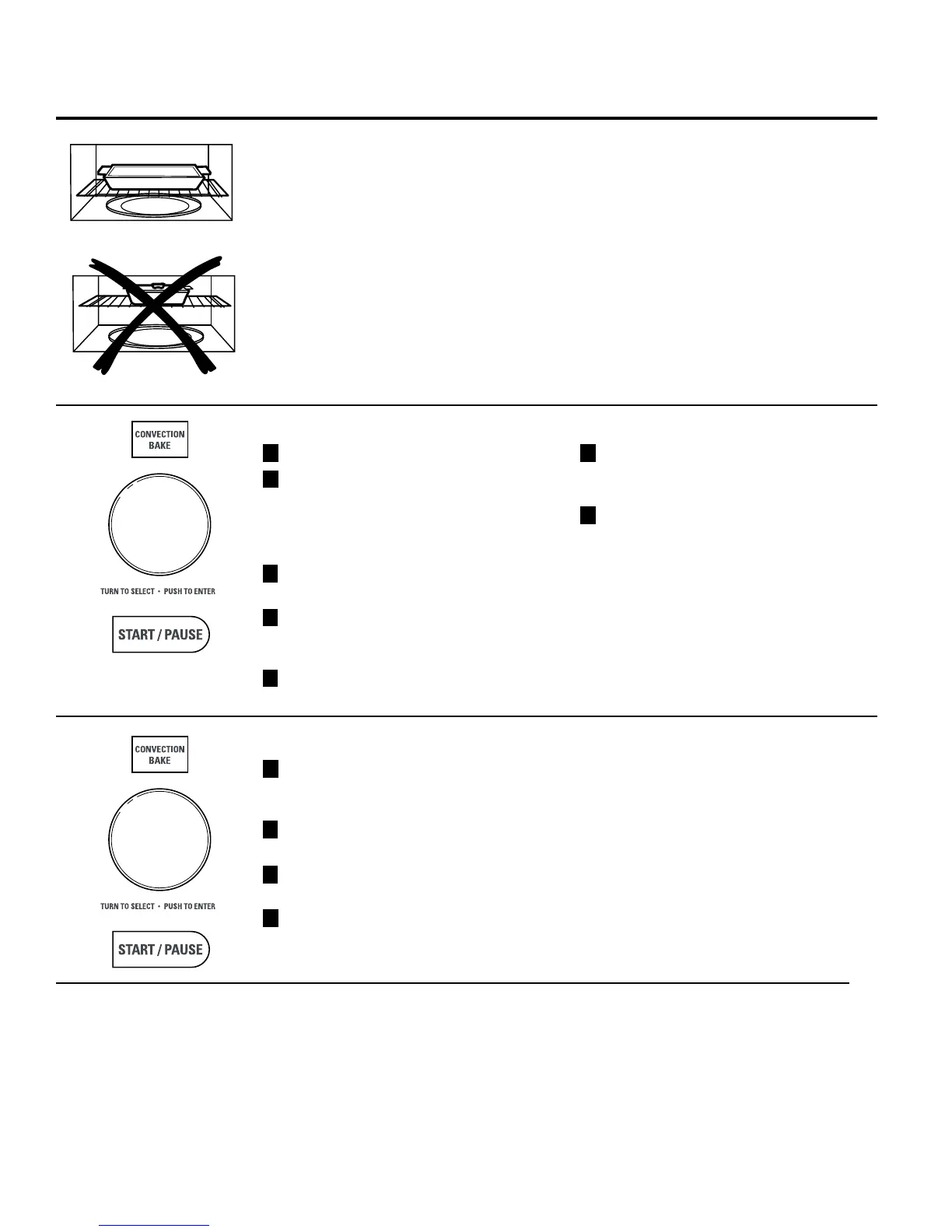 CONVECTION BAKE

TURN TO SELECT • PUSH TO ENTER

START / PAUSE

CONVECTION BAKE

TURN TO SELECT • PUSH TO ENTER

START / PAUSE