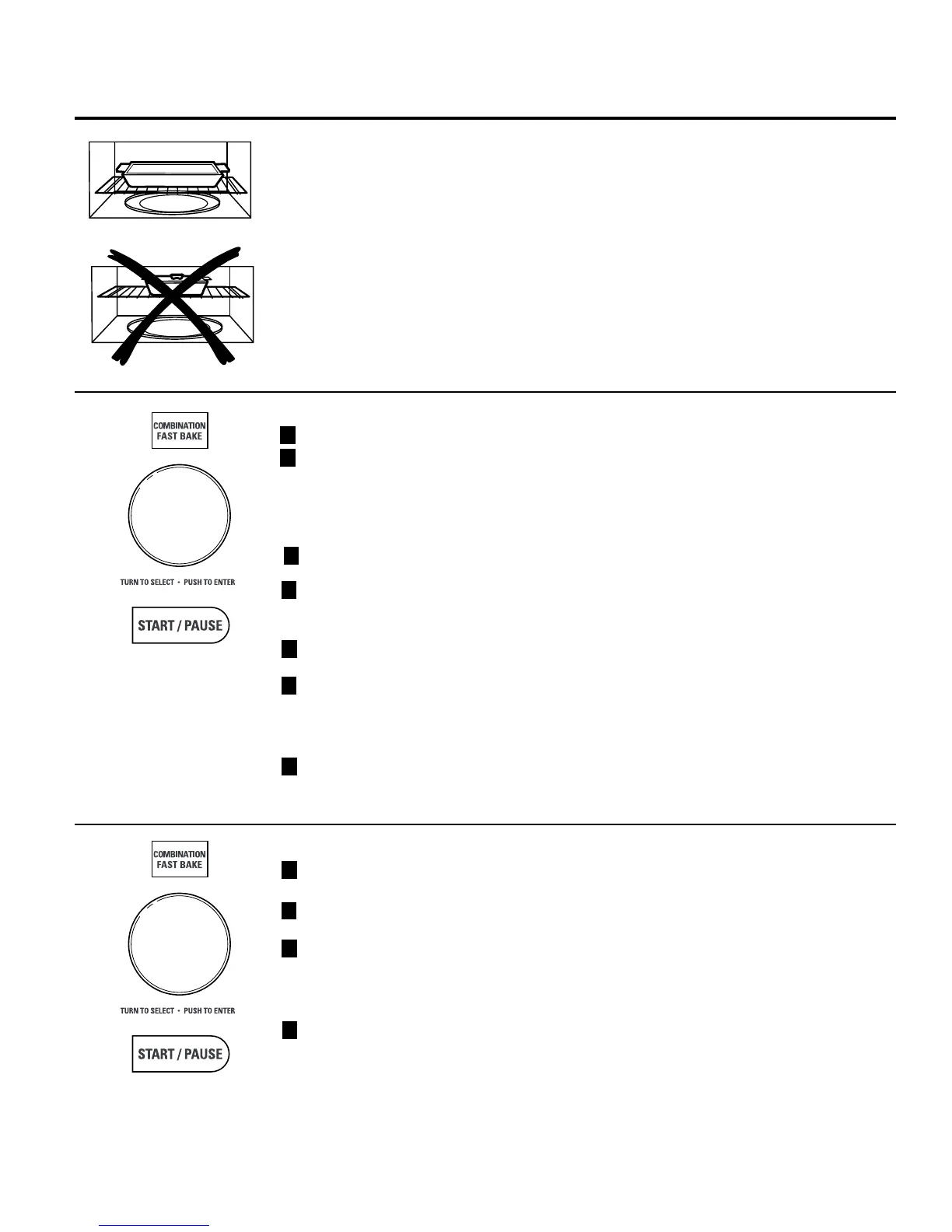 COMBINATION FAST BAKE

TURN TO SELECT • PUSH TO ENTER

START / PAUSE

COMBINATION FAST BAKE

TURN TO SELECT • PUSH TO ENTER

START / PAUSE