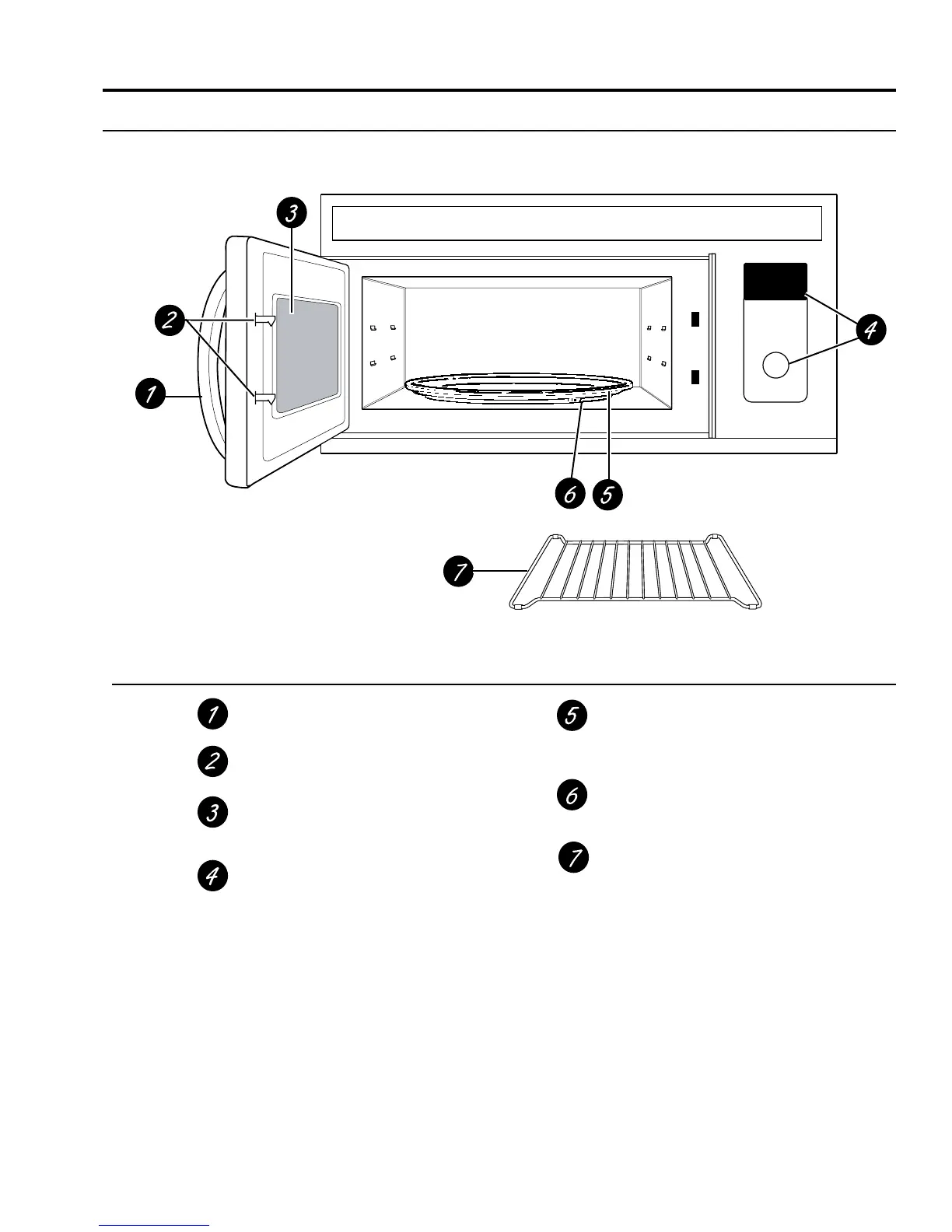 3
2
4
1
6 5
7

1
2
3
4
5
6
7